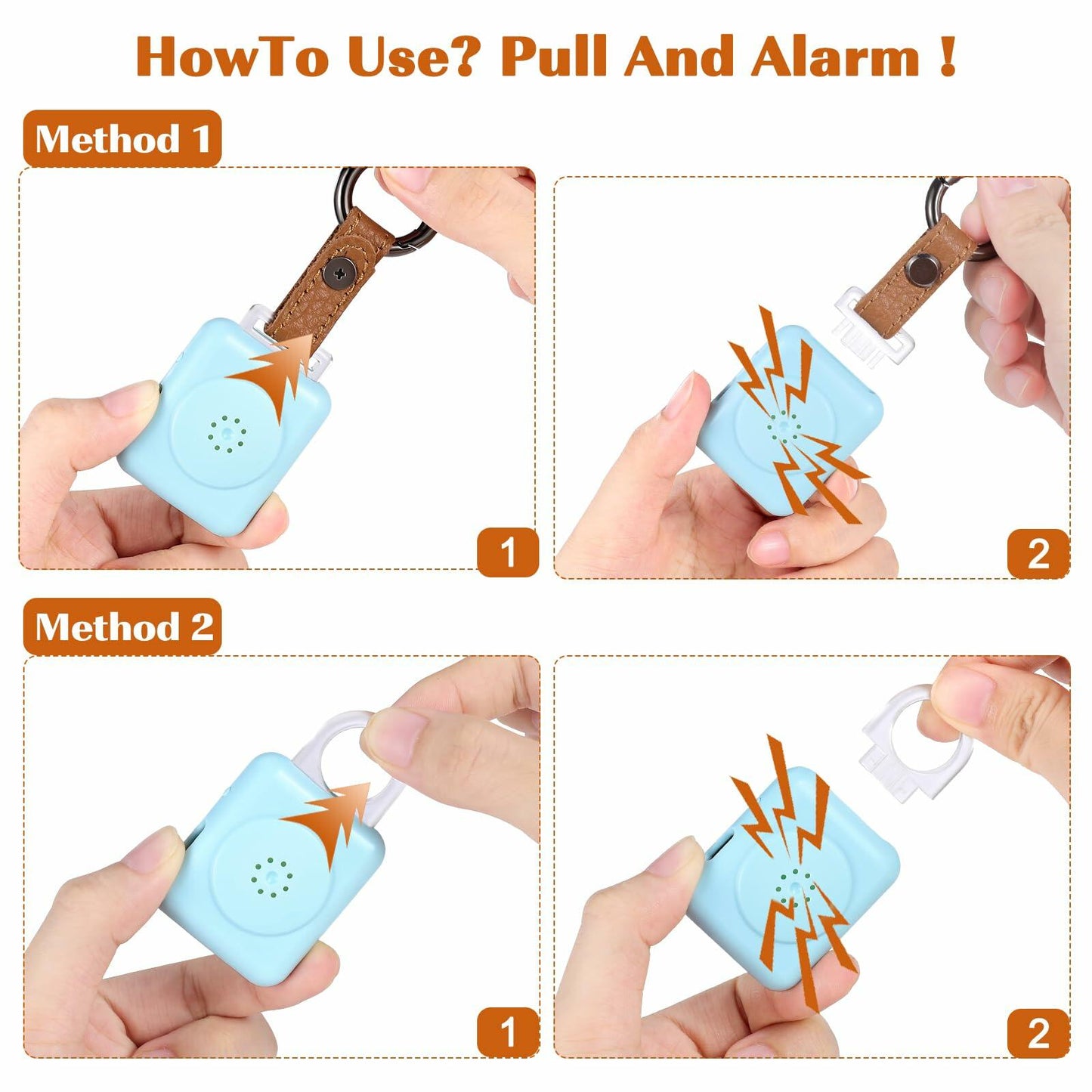 HowTo Use? Pull And Alarm !

Method 1

1

2

Method 2

1

2