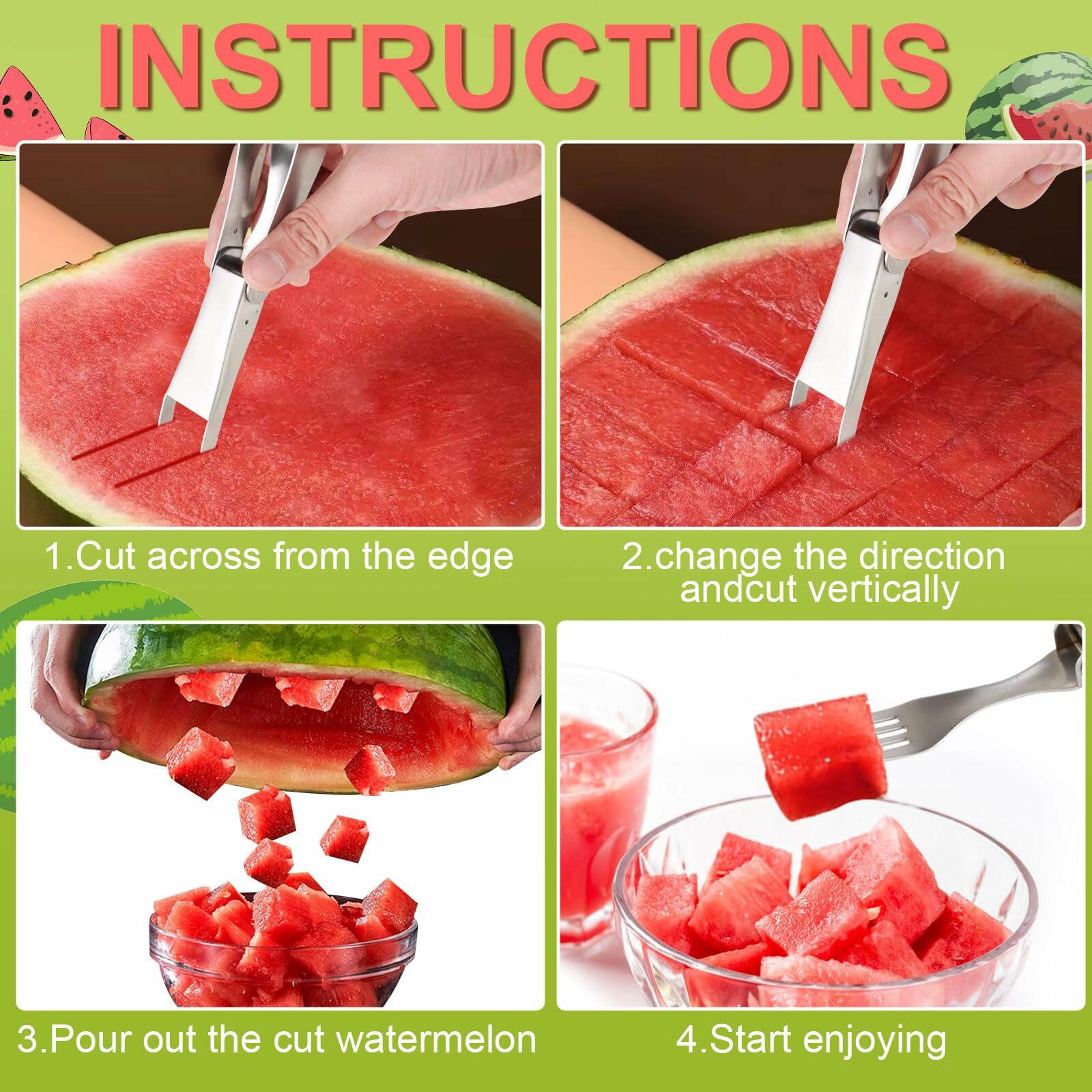 INSTRUCTIONS

1.Cut across from the edge

2.change the direction andcut vertically

3.Pour out the cut watermelon

4.Start enjoying