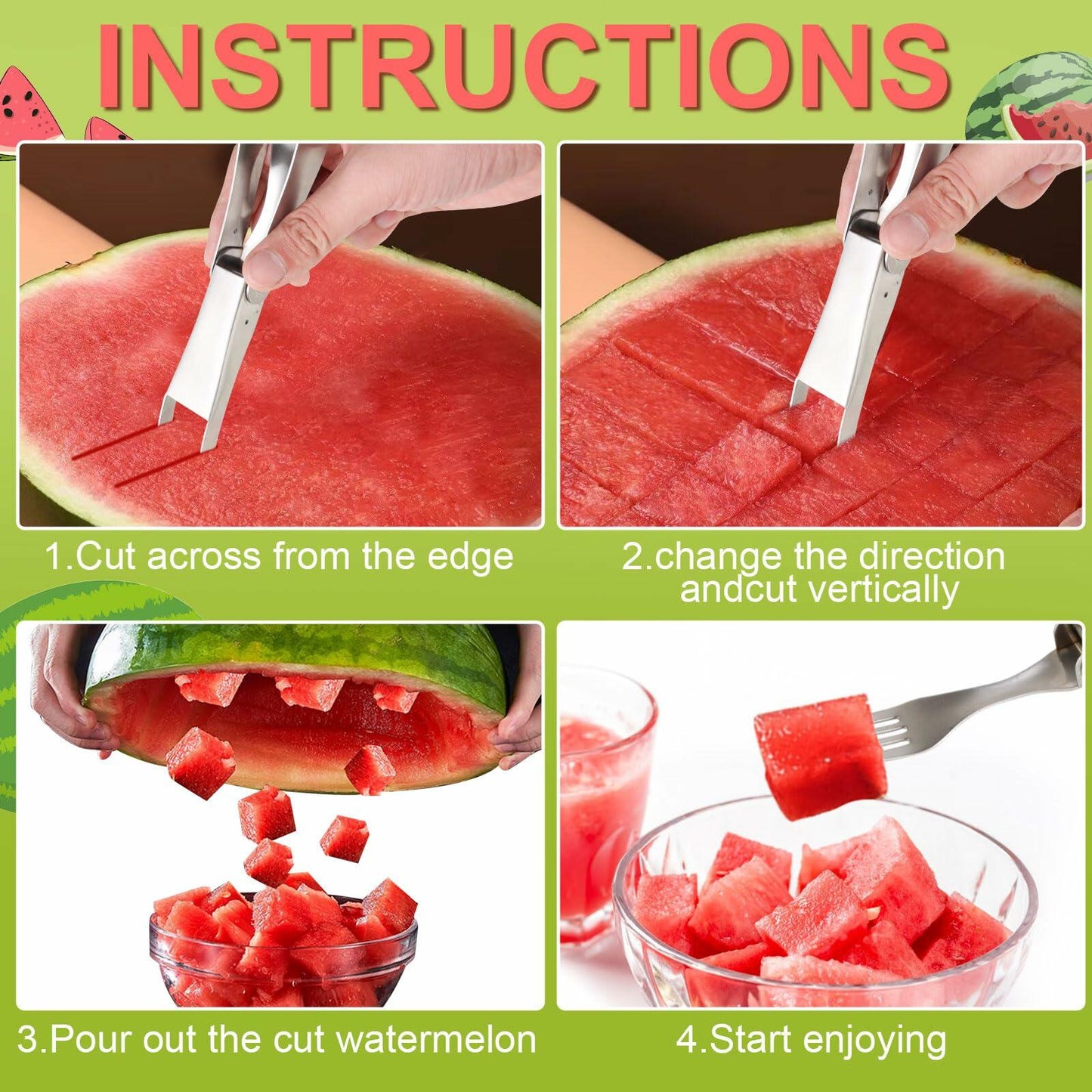 INSTRUCTIONS

1.Cut across from the edge

2.change the direction andcut vertically

3.Pour out the cut watermelon

4.Start enjoying