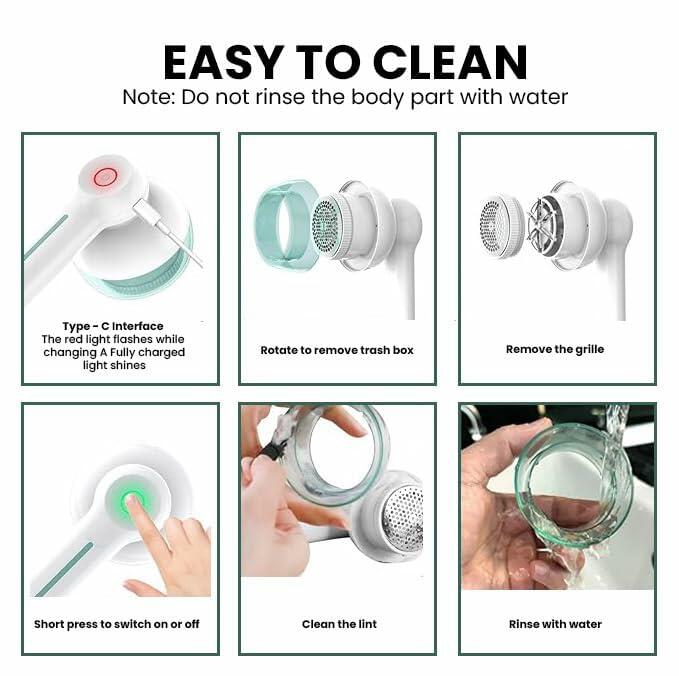 EASY TO CLEAN
Note: Do not rinse the body part with water

Type - C Interface
The red light flashes while changing A Fully charged light shines

Rotate to remove trash box

Remove the grille

Short press to switch on or off

Clean the lint

Rinse with water