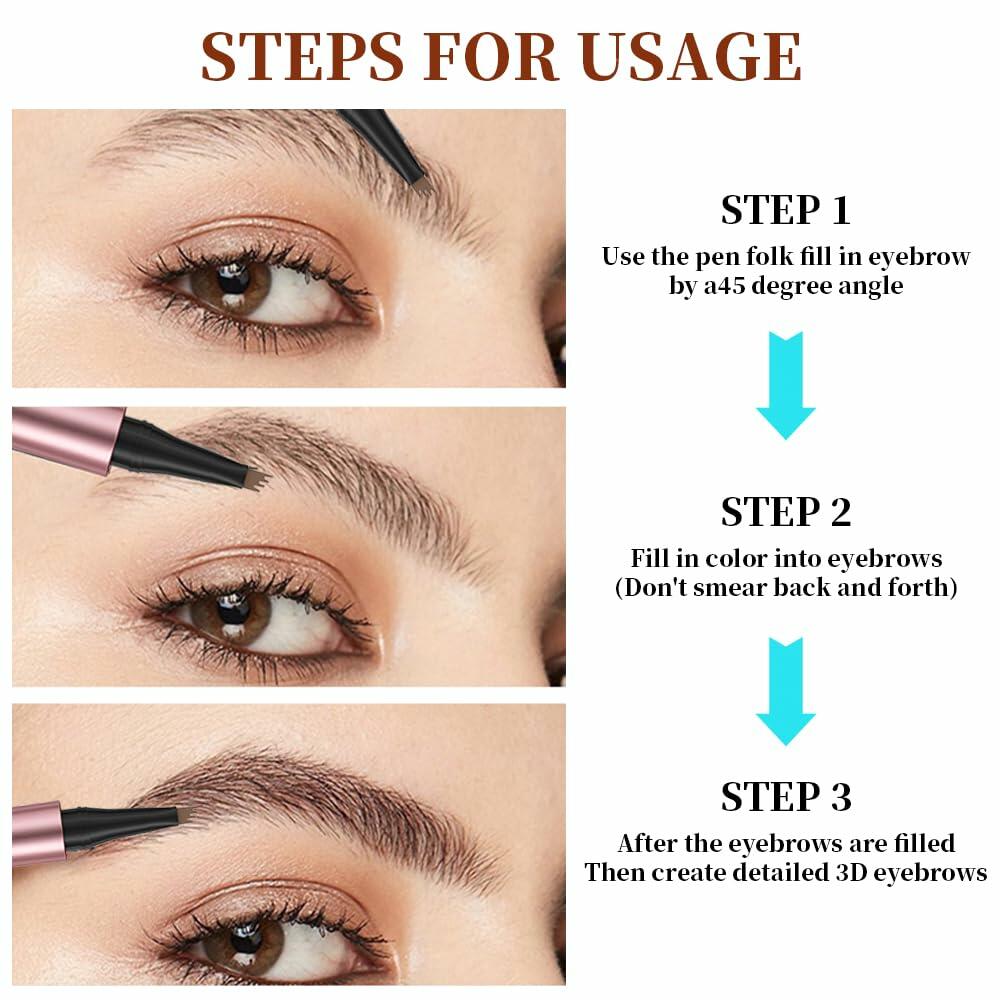 STEPS FOR USAGE

STEP 1
Use the pen folk fill in eyebrow by a45 degree angle

STEP 2
Fill in color into eyebrows (Don't smear back and forth)

STEP 3
After the eyebrows are filled Then create detailed 3D eyebrows