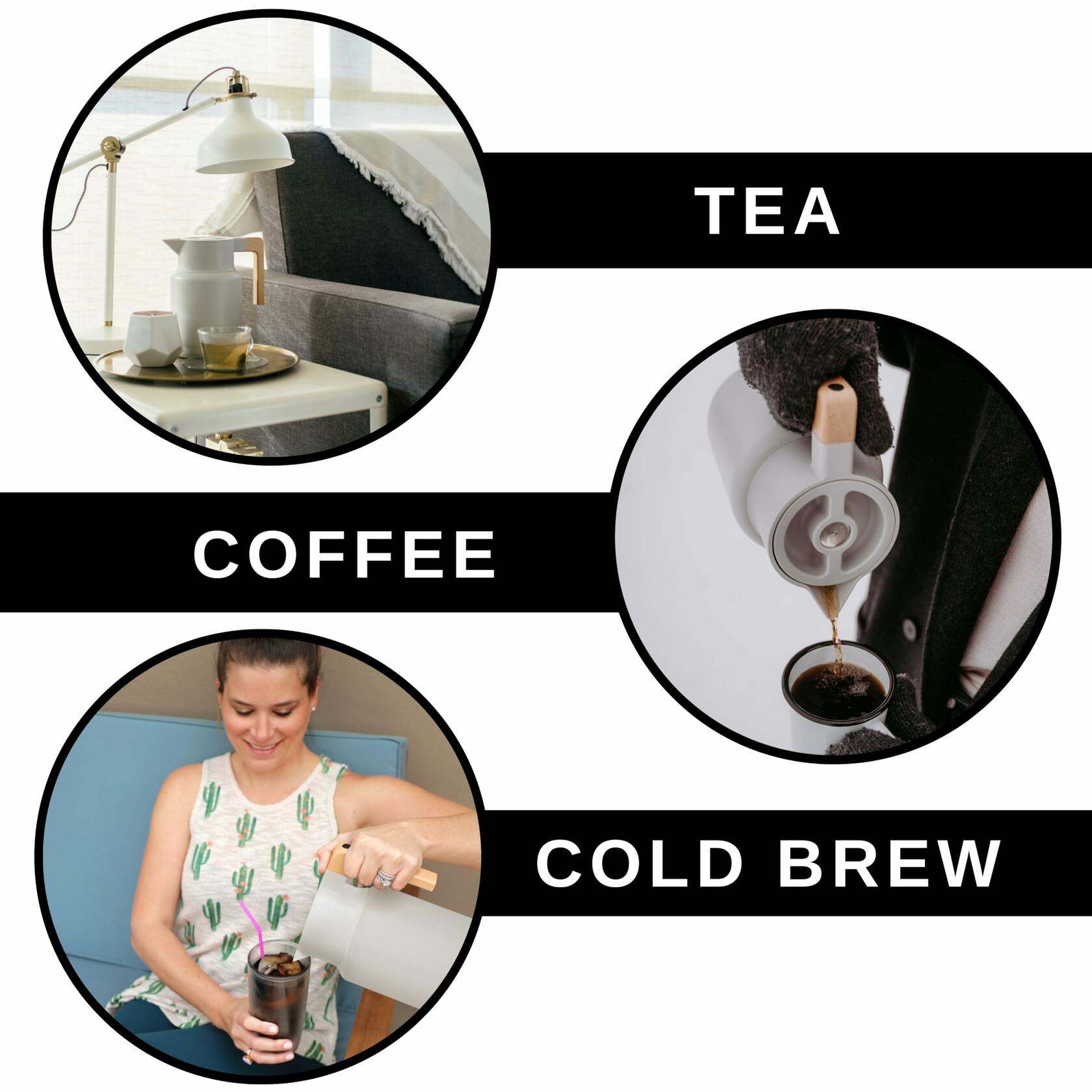 TEA

COFFEE

COLD BREW