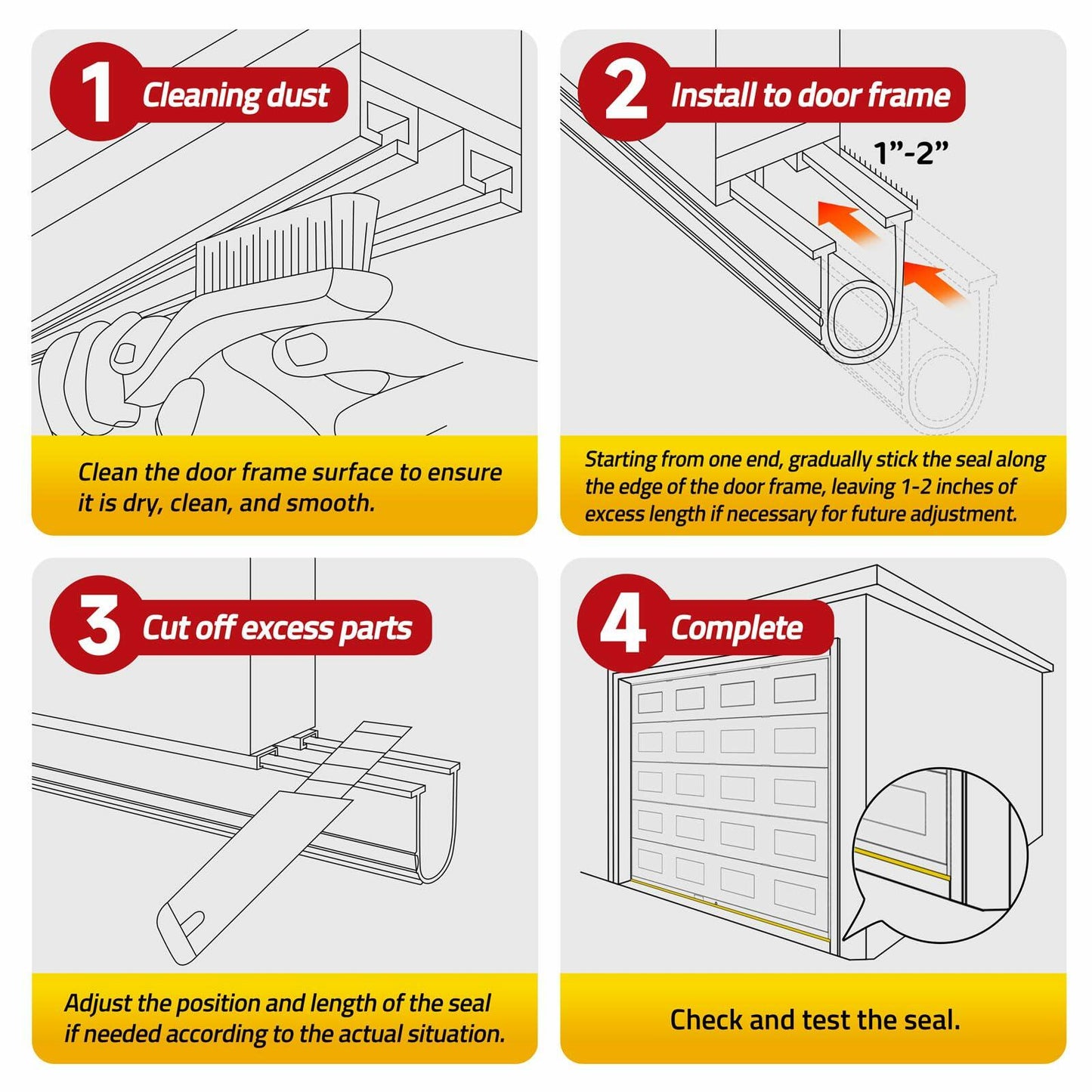 1 Cleaning dust

Clean the door frame surface to ensure it is dry, clean, and smooth.

2 Install to door frame

1”-2”

Starting from one end, gradually stick the seal along the edge of the door frame, leaving 1-2 inches of excess length if necessary for future adjustment.

3 Cut off excess parts

Adjust the position and length of the seal if needed according to the actual situation.

4 Complete

Check and test the seal.