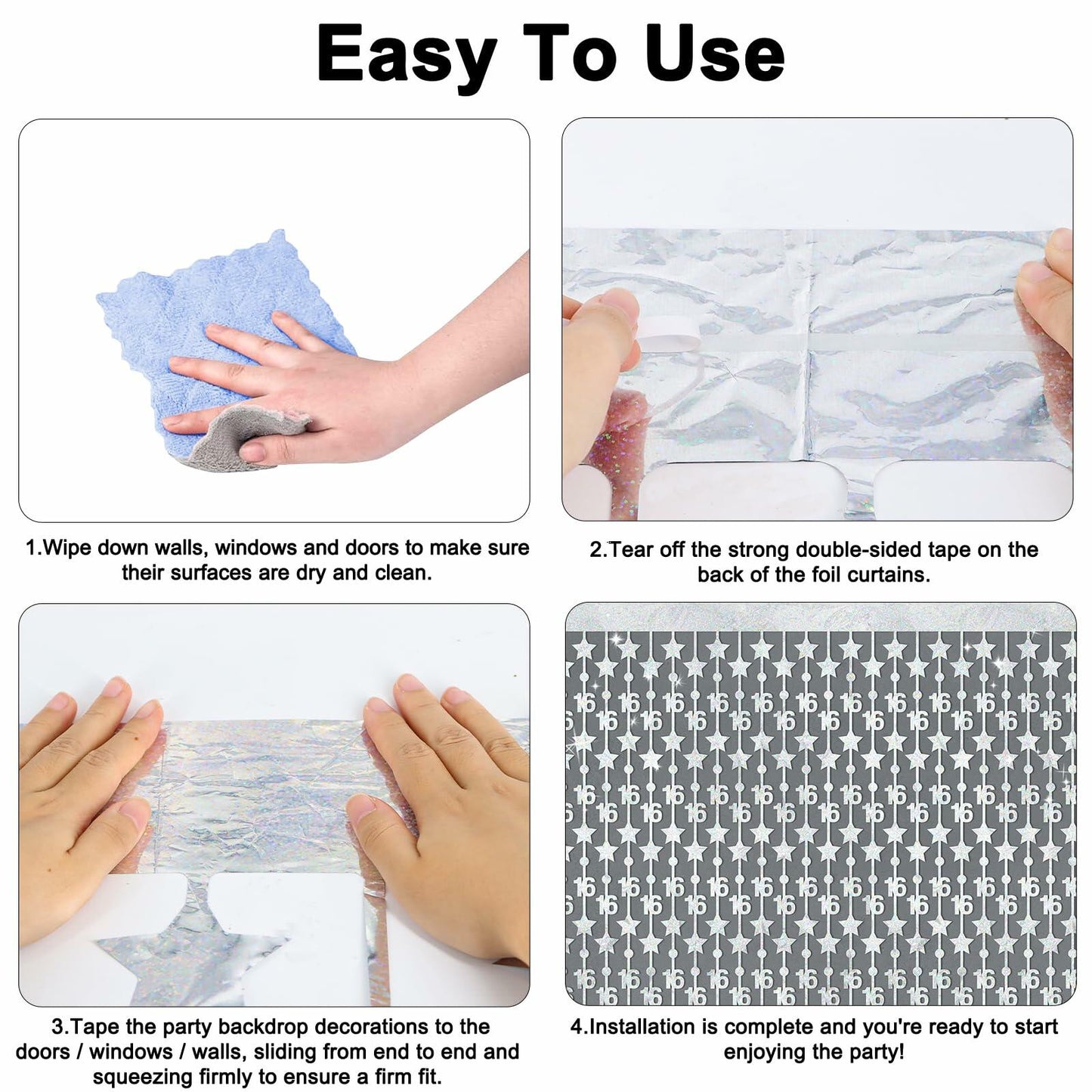 Easy To Use

1.Wipe down walls, windows and doors to make sure their surfaces are dry and clean.

2.Tear off the strong double-sided tape on the back of the foil curtains.

3.Tape the party backdrop decorations to the doors / windows / walls, sliding from end to end and squeezing firmly to ensure a firm fit.

4.Installation is complete and you're ready to start enjoying the party!