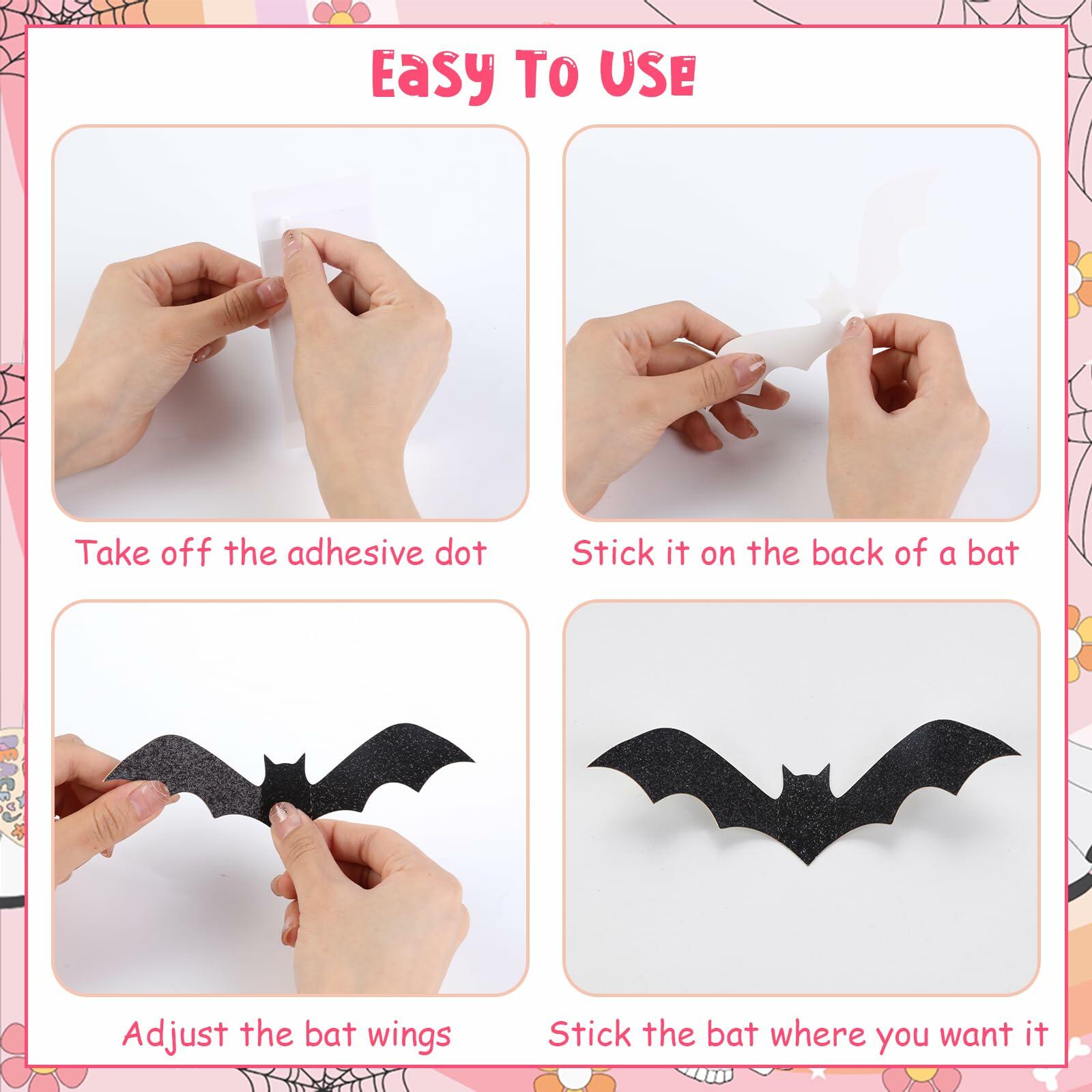 Easy To Use

Take off the adhesive dot

Stick it on the back of a bat

Adjust the bat wings

Stick the bat where you want it