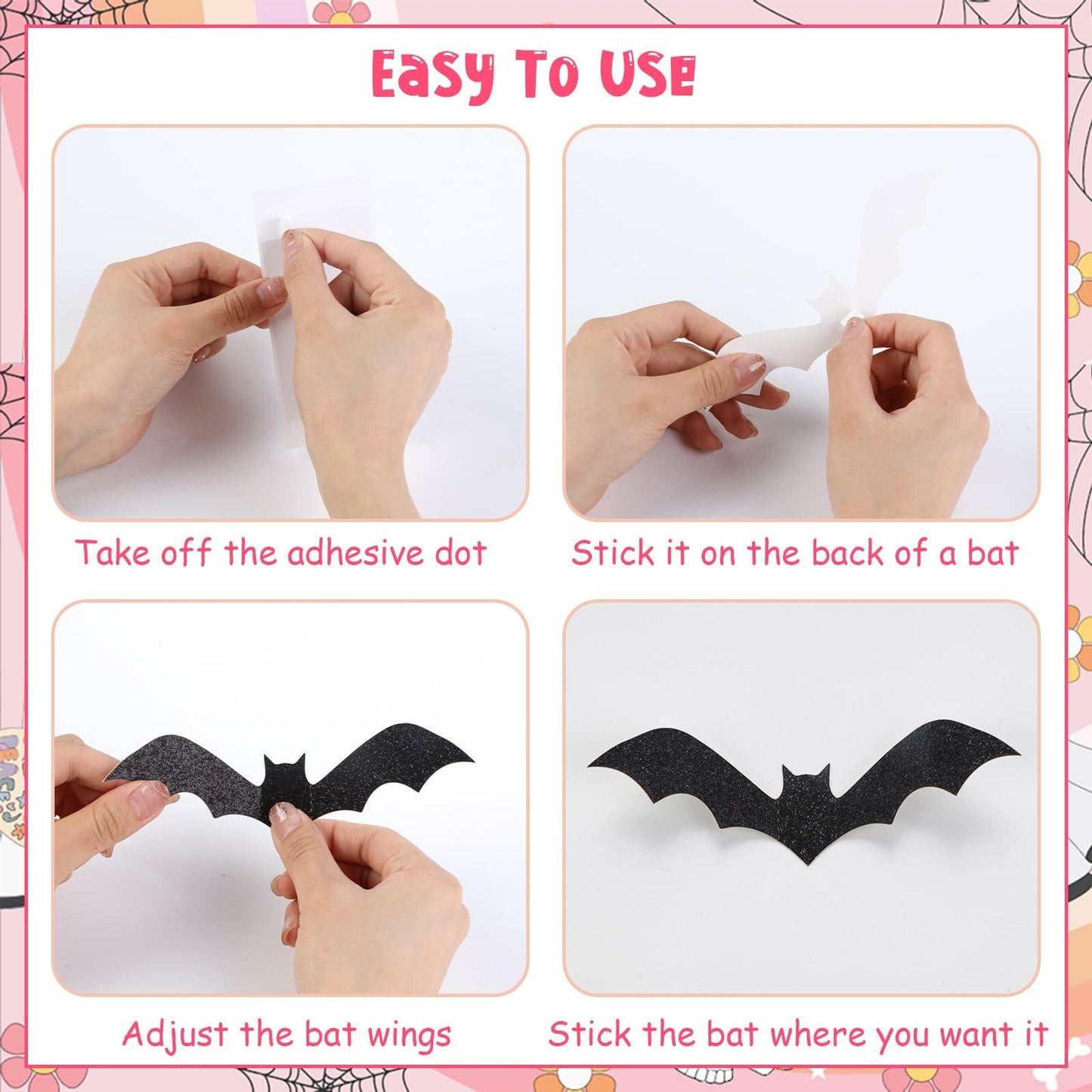 Easy To Use

Take off the adhesive dot

Stick it on the back of a bat

Adjust the bat wings

Stick the bat where you want it