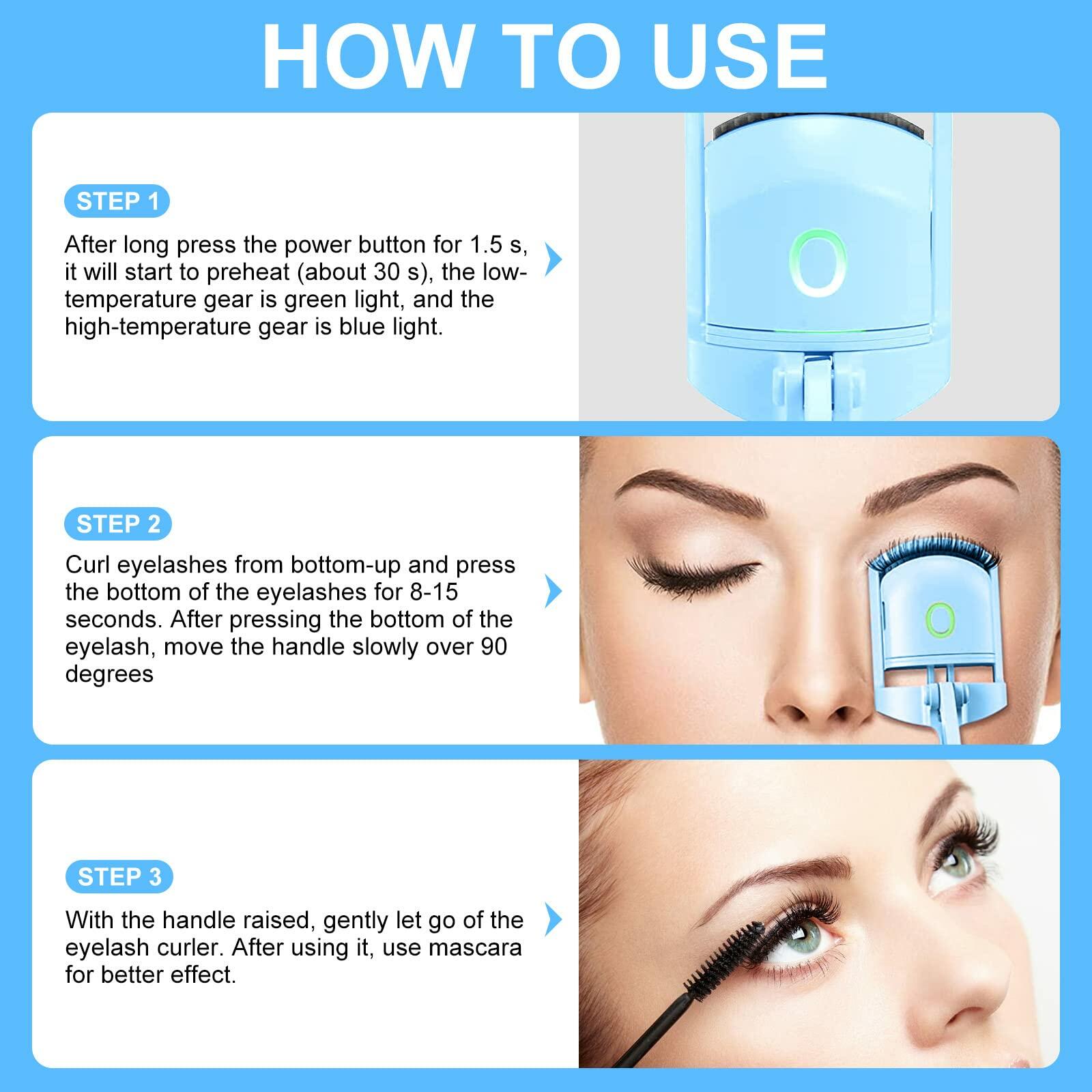 HOW TO USE

STEP 1

After long press the power button for 1.5 s, it will start to preheat (about 30 s), the low-temperature gear is green light, and the high-temperature gear is blue light.

STEP 2

Curl eyelashes from bottom-up and press the bottom of the eyelashes for 8-15 seconds. After pressing the bottom of the eyelash, move the handle slowly over 90 degrees

STEP 3

With the handle raised, gently let go of the eyelash curler. After using it, use mascara for better effect.