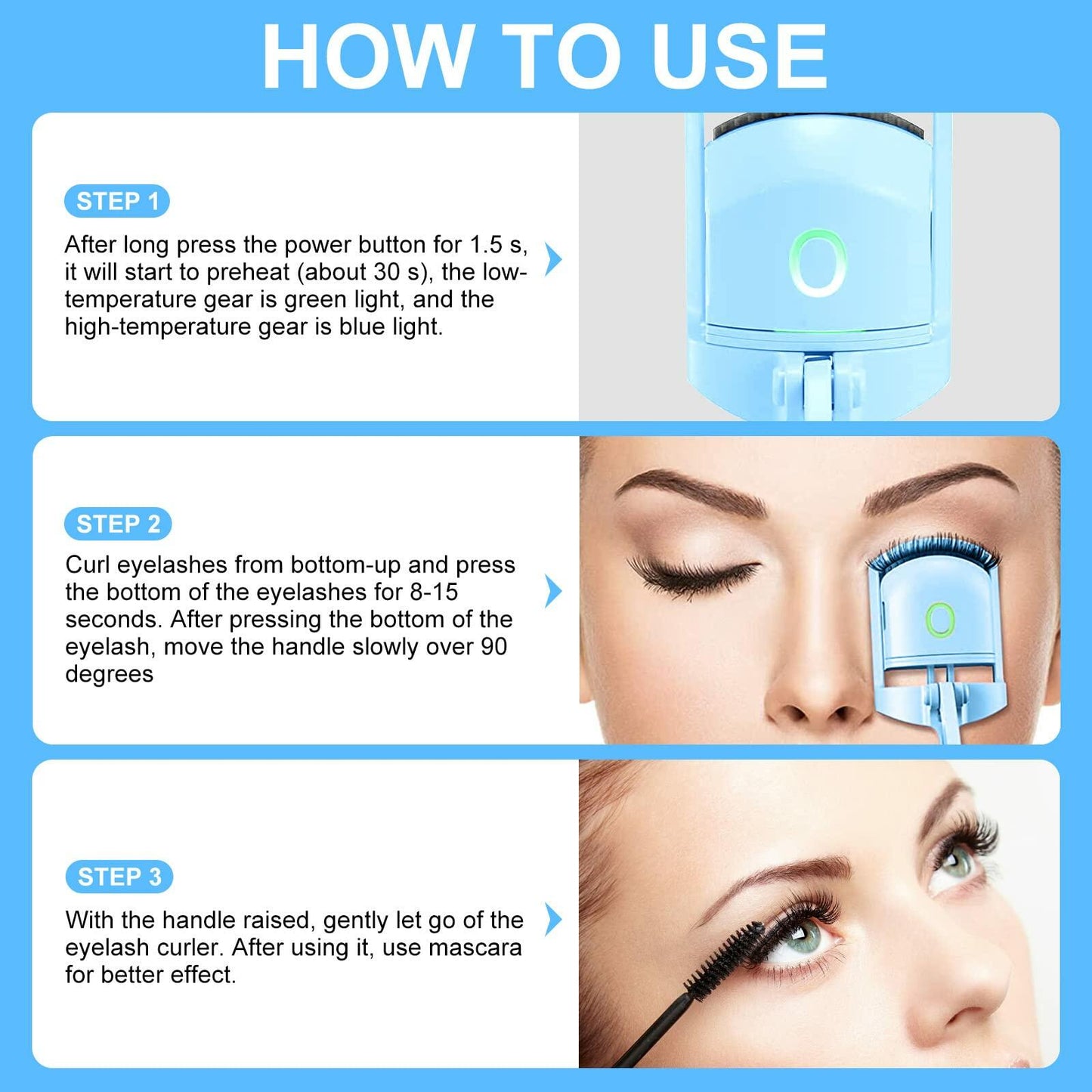 HOW TO USE

STEP 1

After long press the power button for 1.5 s, it will start to preheat (about 30 s), the low-temperature gear is green light, and the high-temperature gear is blue light.

STEP 2

Curl eyelashes from bottom-up and press the bottom of the eyelashes for 8-15 seconds. After pressing the bottom of the eyelash, move the handle slowly over 90 degrees

STEP 3

With the handle raised, gently let go of the eyelash curler. After using it, use mascara for better effect.