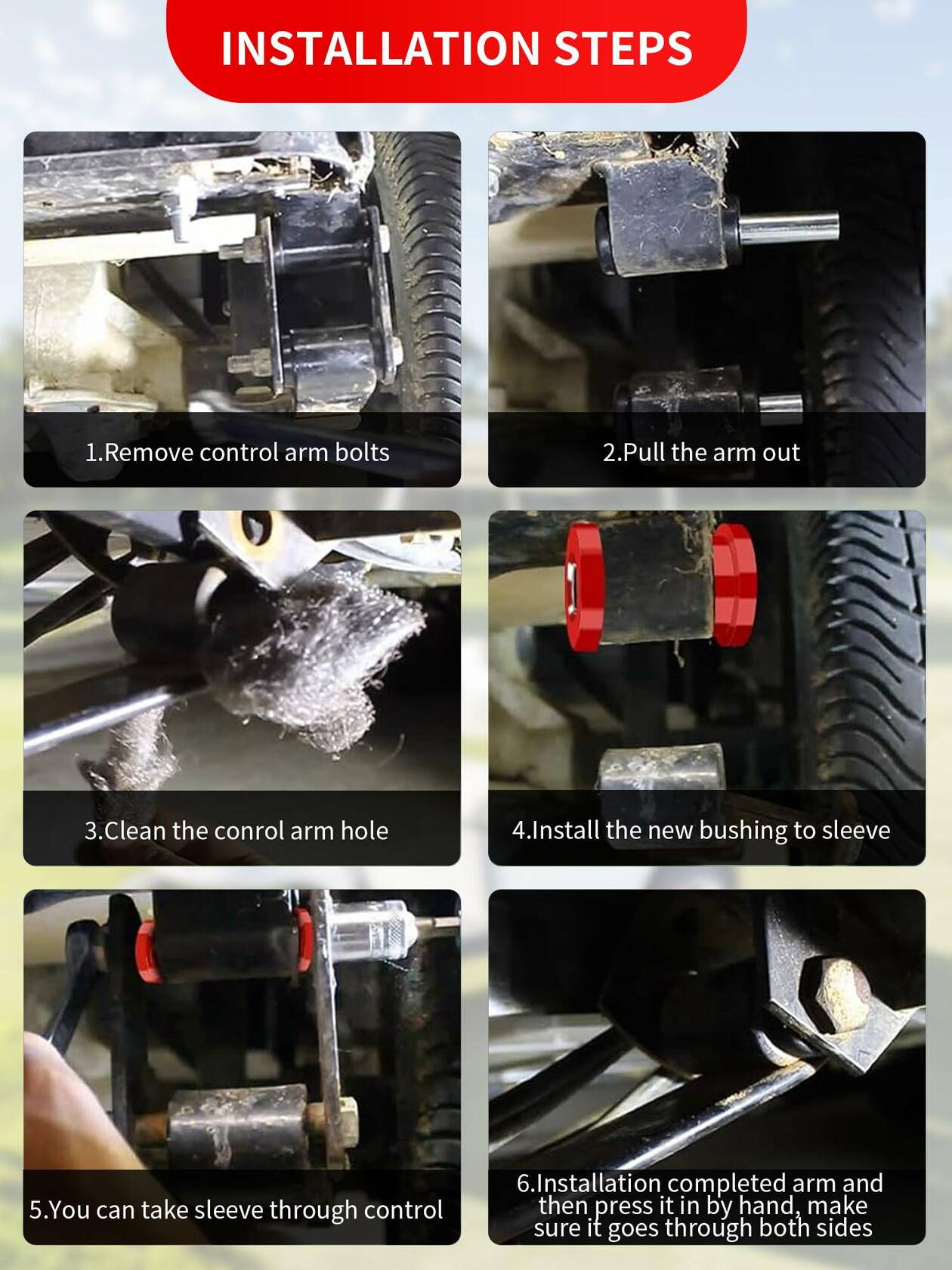 INSTALLATION STEPS

1.Remove control arm bolts

2.Pull the arm out

3.Clean the conrol arm hole

4.Install the new bushing to sleeve

5.You can take sleeve through control

6.Installation completed arm and then press it in by hand, make sure it goes through both sides