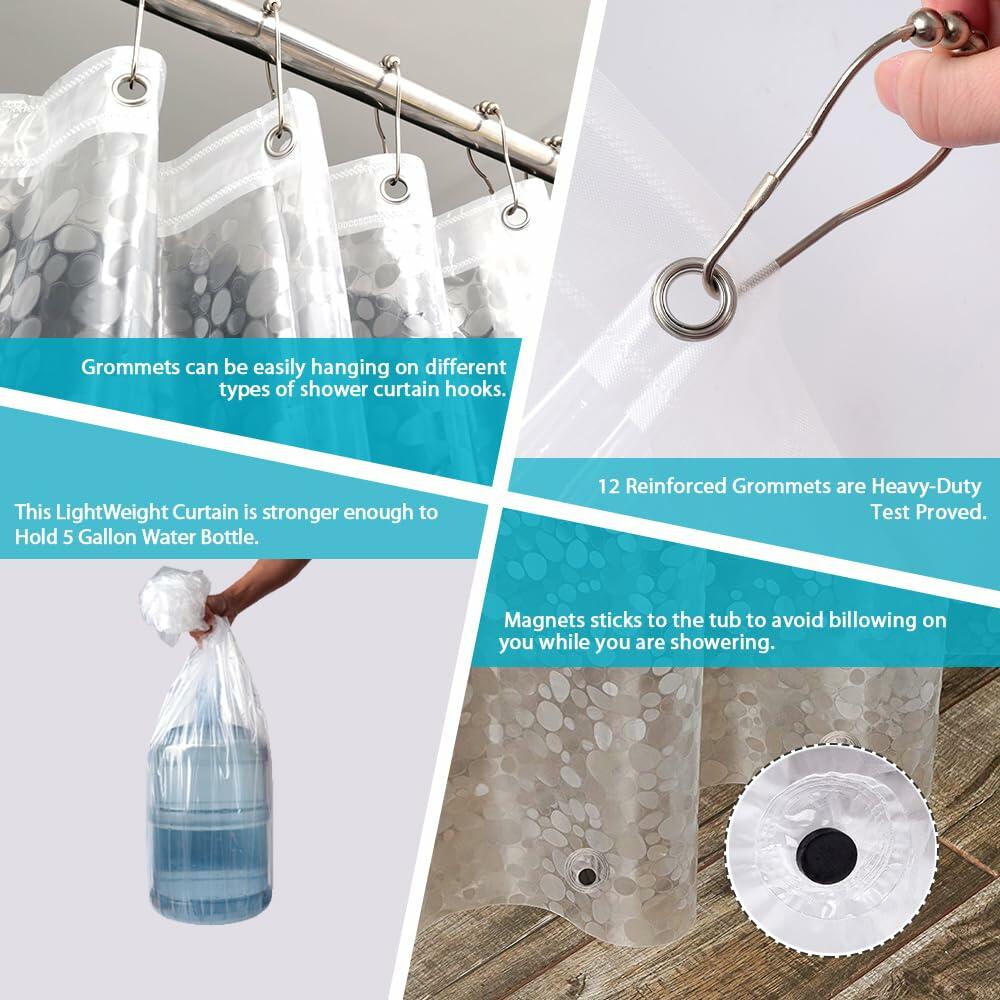 Grommets can be easily hanging on different types of shower curtain hooks.

12 Reinforced Grommets are Heavy-Duty Test Proved.

This LightWeight Curtain is stronger enough to Hold 5 Gallon Water Bottle.

Magnets sticks to the tub to avoid billowing on you while you are showering.