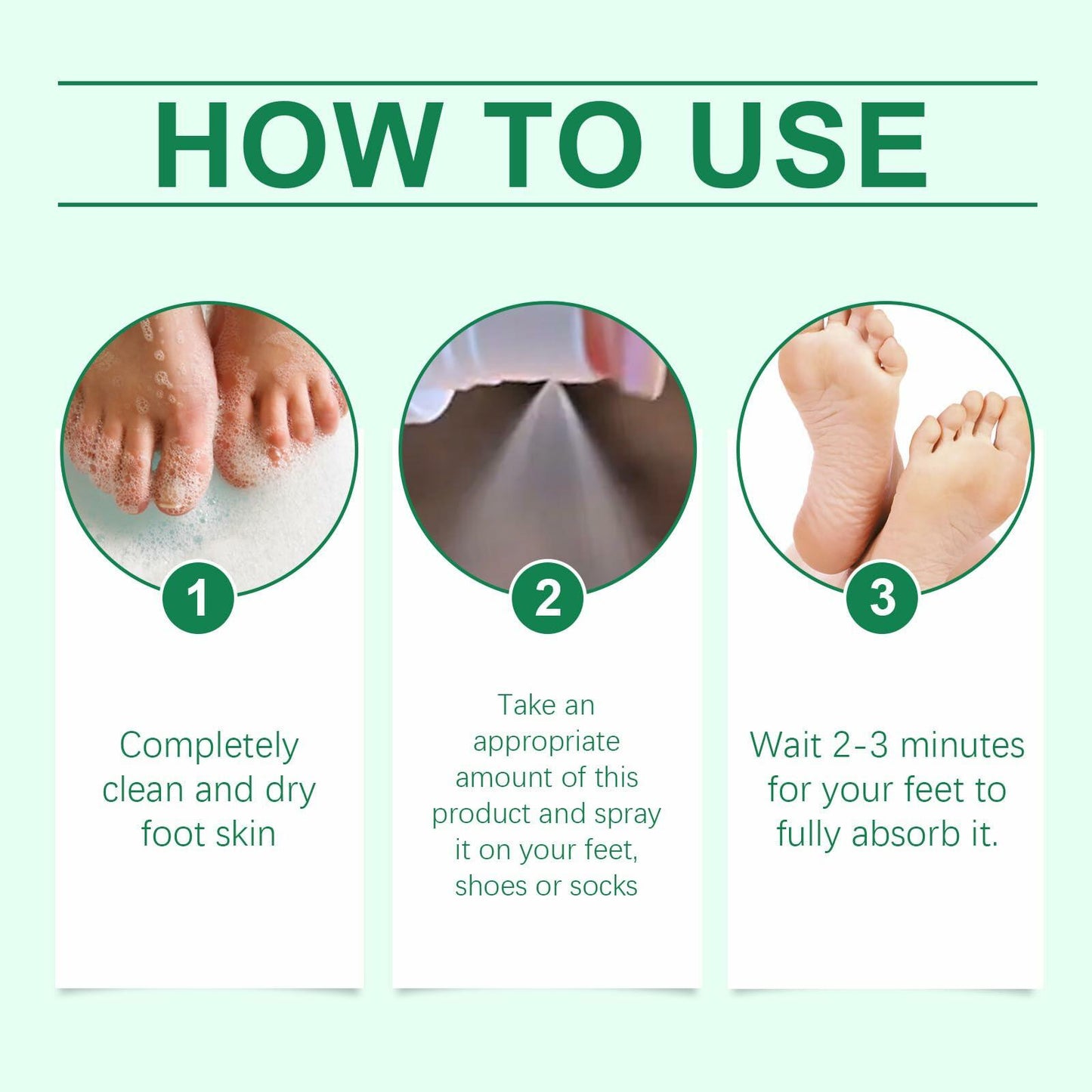 HOW TO USE

1

Completely clean and dry foot skin

2

Take an appropriate amount of this product and spray it on your feet, shoes or socks

3

Wait 2-3 minutes for your feet to fully absorb it.