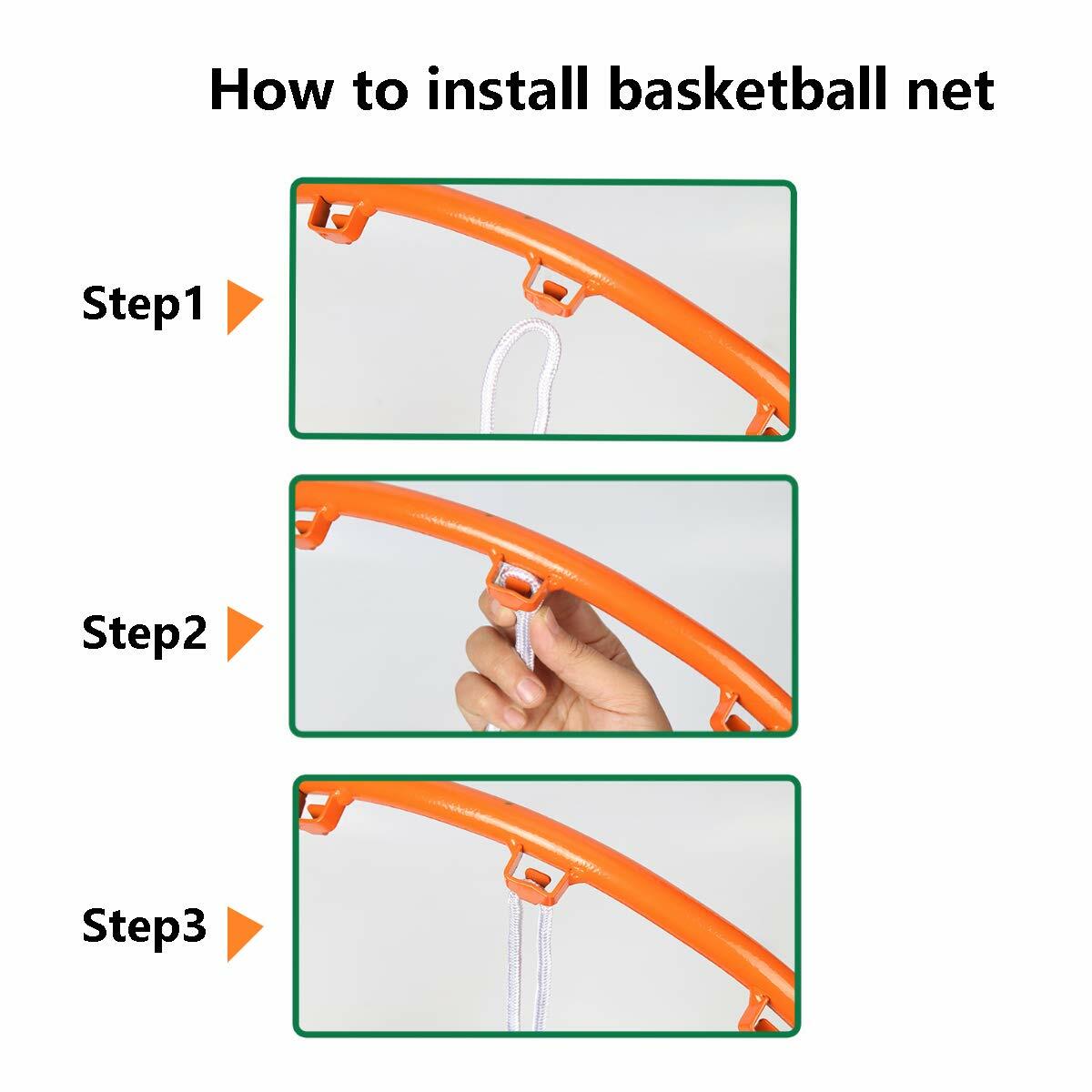 How to install basketball net

Step1

Step2

Step3