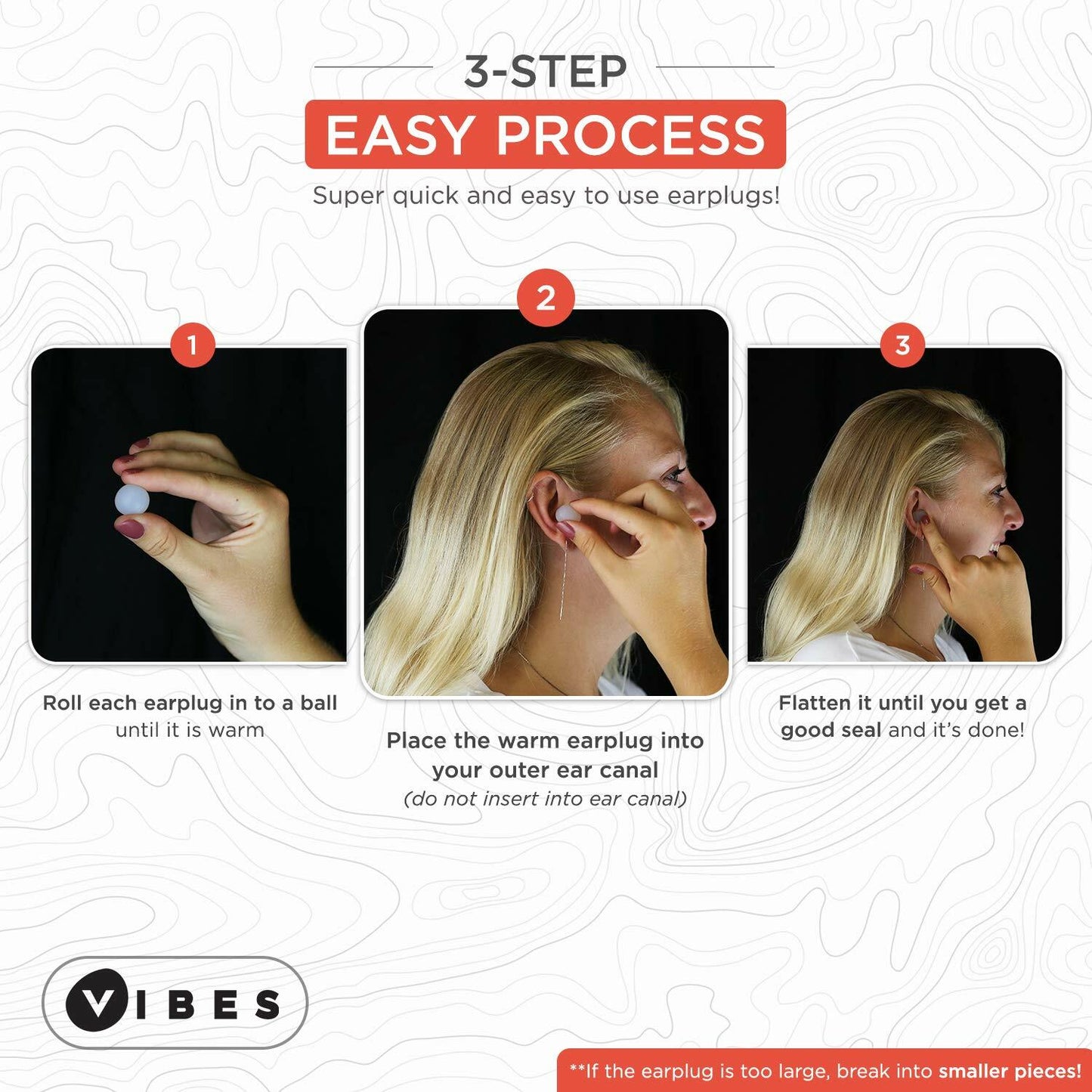 3-STEP

EASY PROCESS

Super quick and easy to use earplugs!

1

Roll each earplug in to a ball until it is warm

2

Place the warm earplug into your outer ear canal
(do not insert into ear canal)

3

Flatten it until you get a good seal and it's done!

VIBES

**If the earplug is too large, break into smaller pieces!