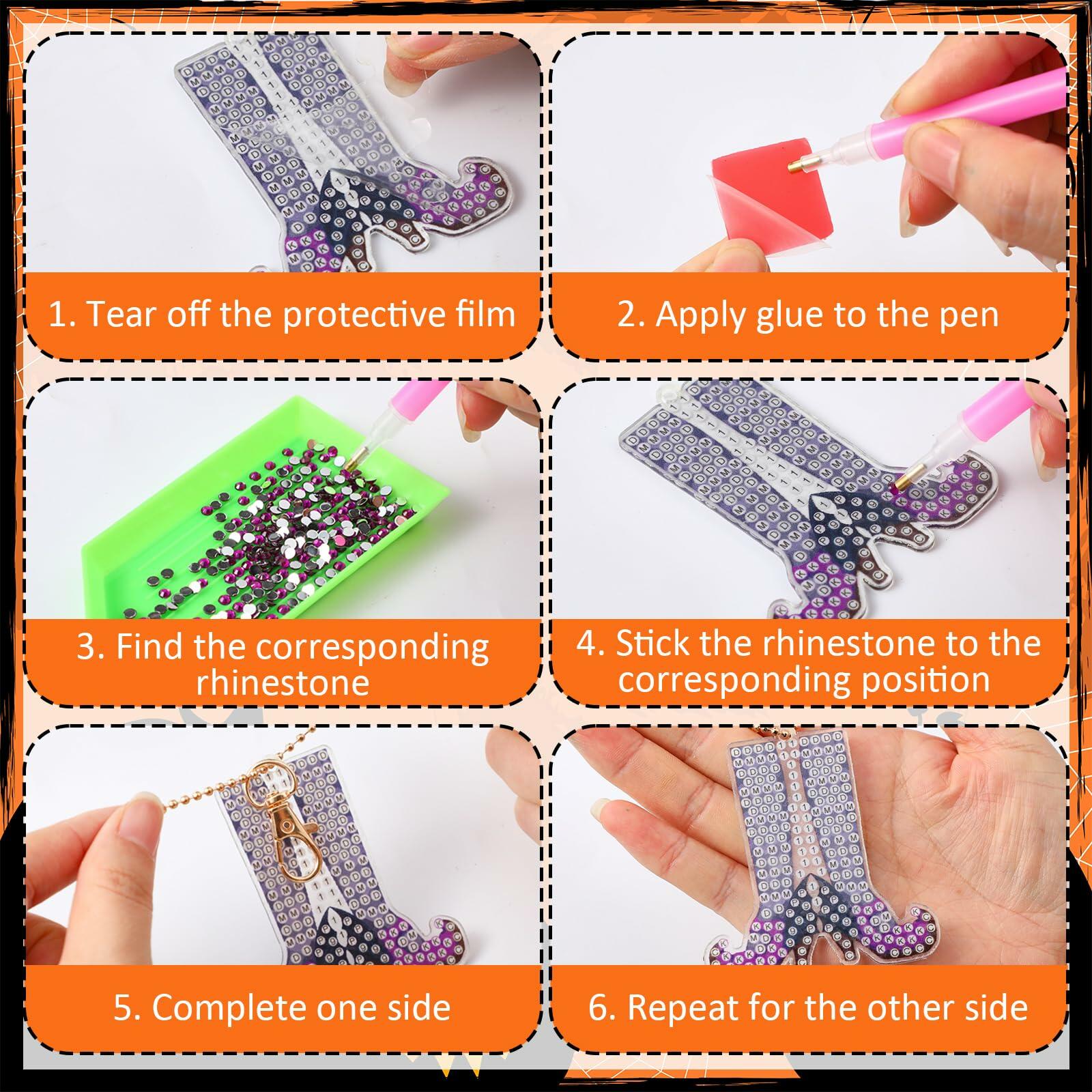 1. Tear off the protective film

2. Apply glue to the pen

3. Find the corresponding rhinestone

4. Stick the rhinestone to the corresponding position

5. Complete one side

6. Repeat for the other side