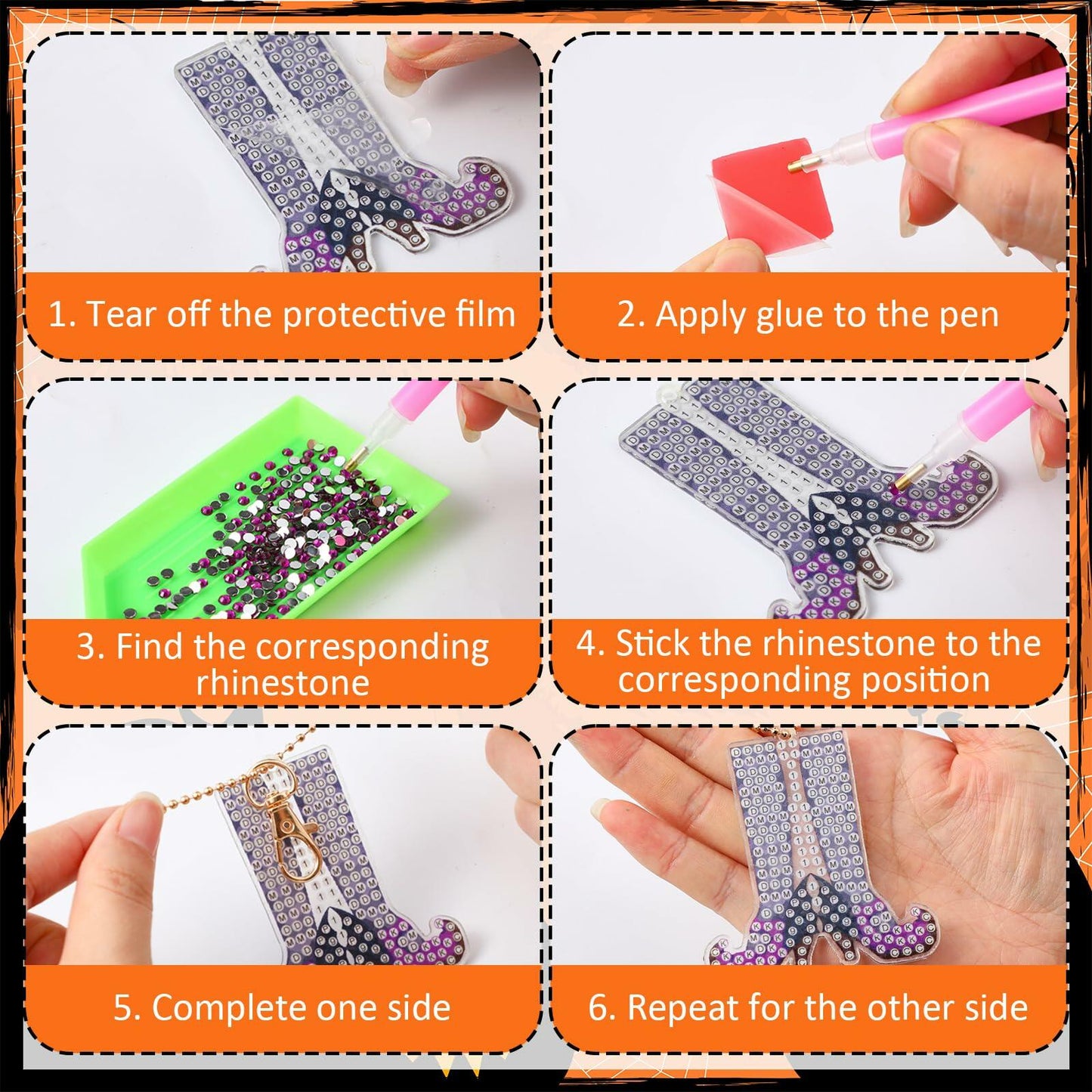 1. Tear off the protective film

2. Apply glue to the pen

3. Find the corresponding rhinestone

4. Stick the rhinestone to the corresponding position

5. Complete one side

6. Repeat for the other side