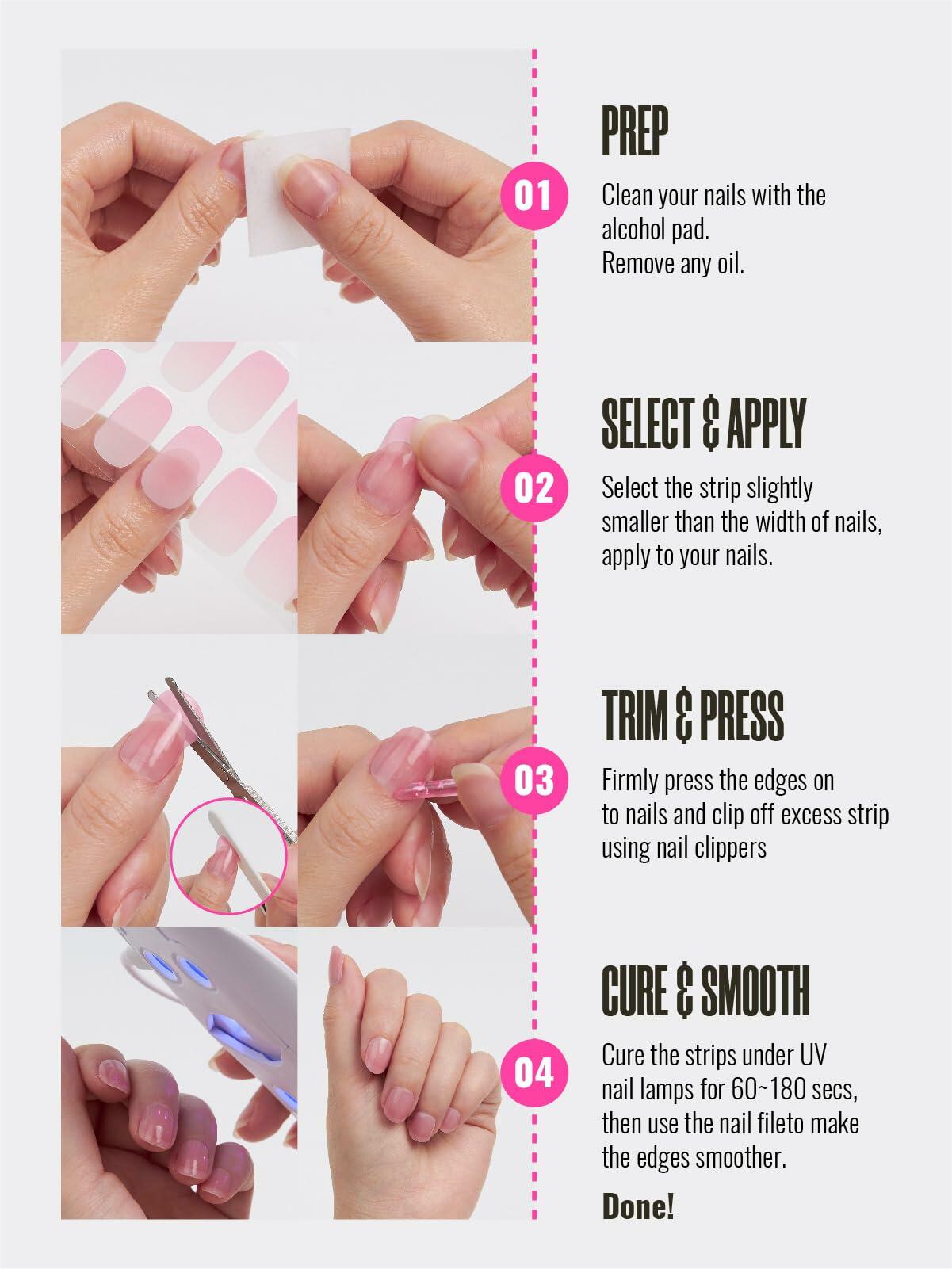 01

PREP

Clean your nails with the alcohol pad.
Remove any oil.

02

SELECT & APPLY

Select the strip slightly smaller than the width of nails, apply to your nails.

03

TRIM & PRESS

Firmly press the edges on to nails and clip off excess strip using nail clippers

04

CURE & SMOOTH

Cure the strips under UV nail lamps for 60~180 secs, then use the nail fileto make the edges smoother.

Done!