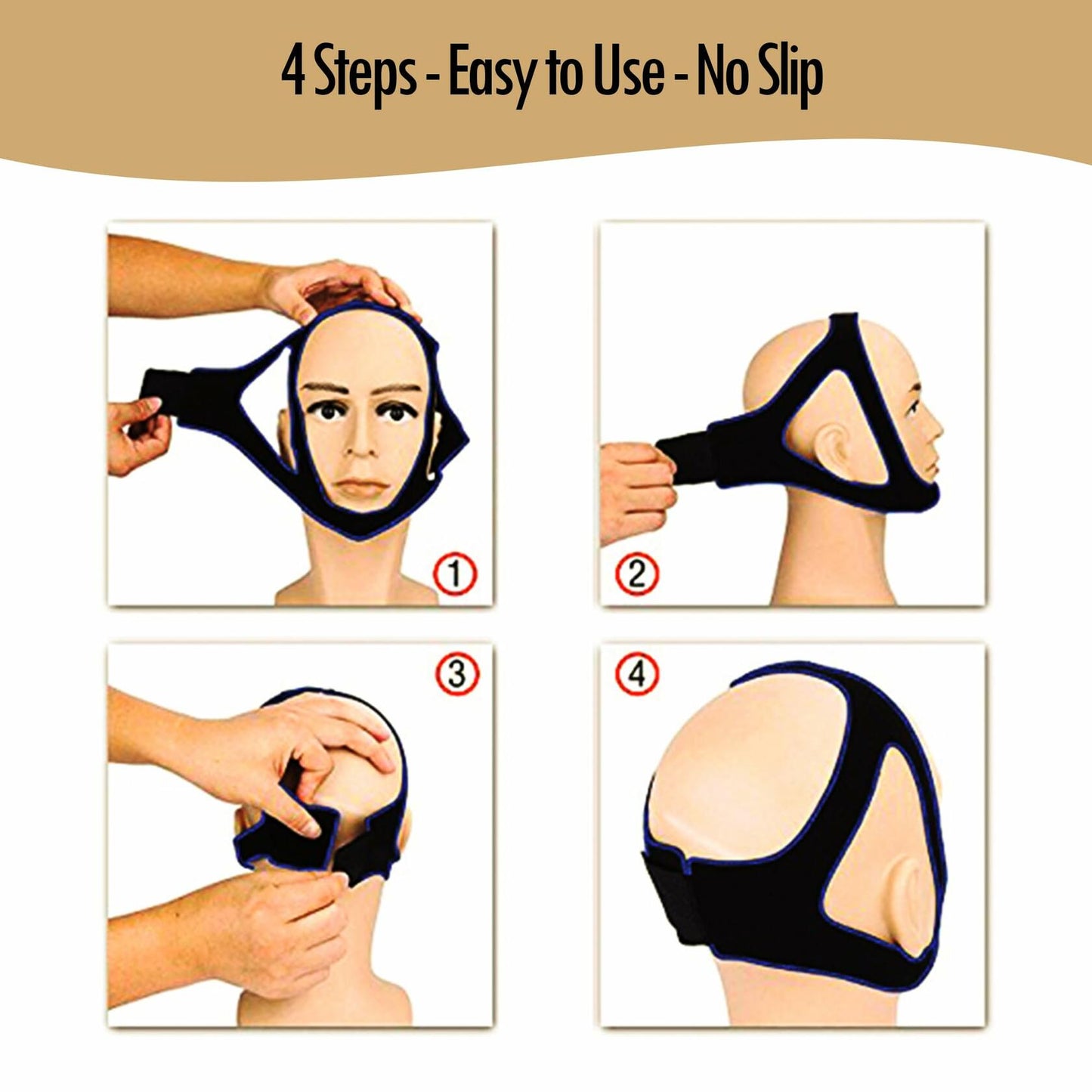 4 Steps - Easy to Use - No Slip

1

2

3

4