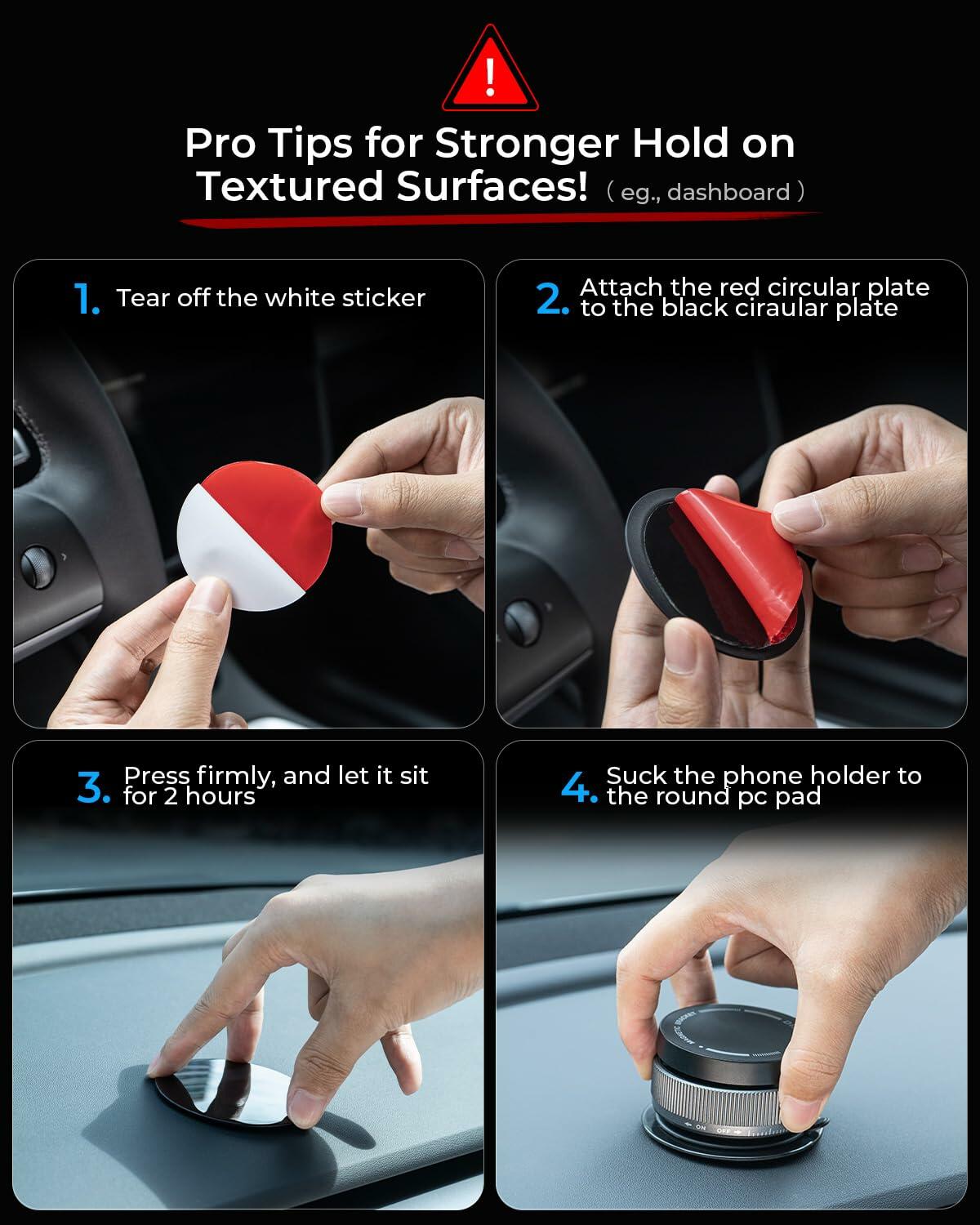 !

Pro Tips for Stronger Hold on Textured Surfaces! ( eg., dashboard )

1. Tear off the white sticker

2. Attach the red circular plate to the black ciraular plate

3. Press firmly, and let it sit for 2 hours

4. Suck the phone holder to the round pc pad

ON OFF