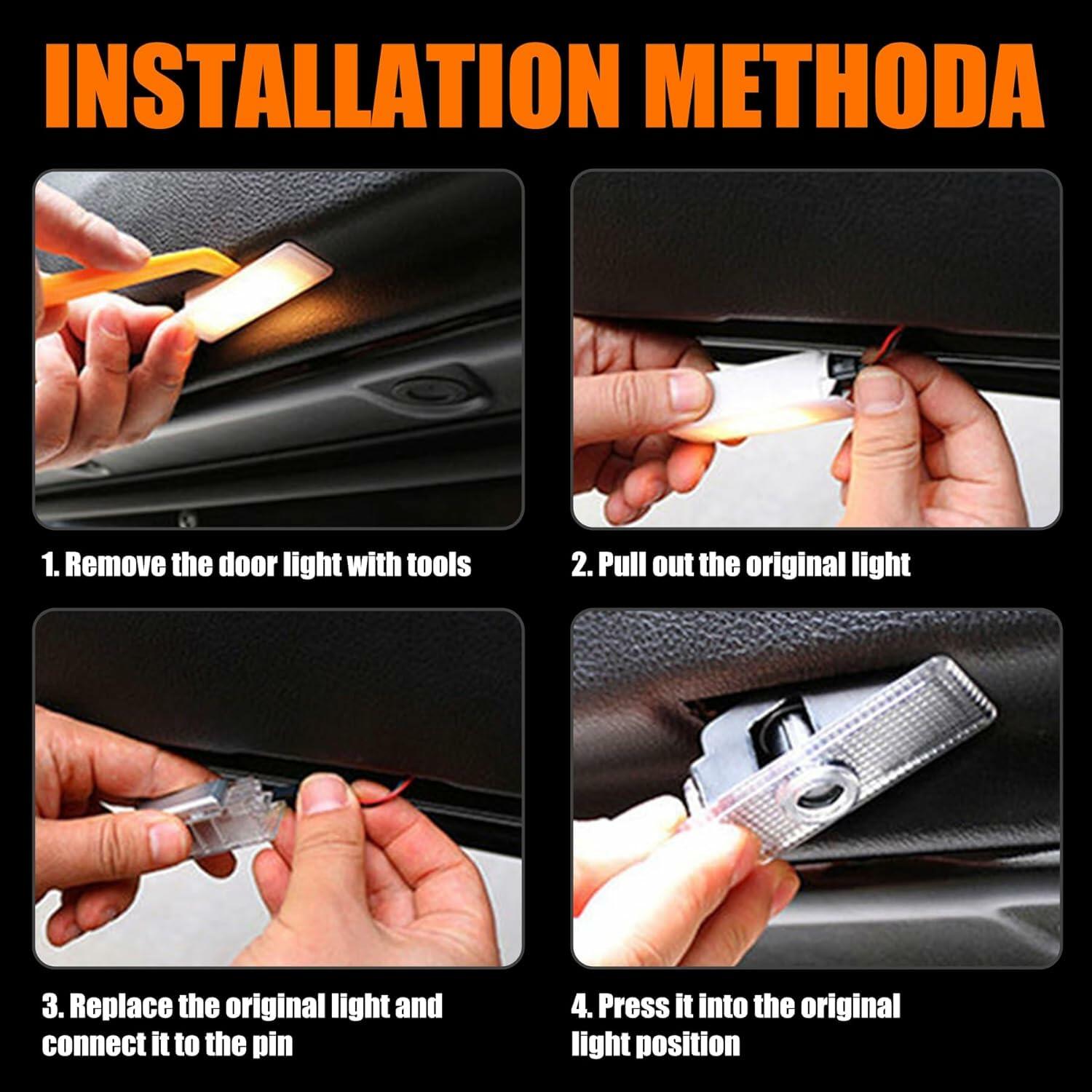 INSTALLATION METHODA

1. Remove the door light with tools

2. Pull out the original light

3. Replace the original light and connect it to the pin

4. Press it into the original light position