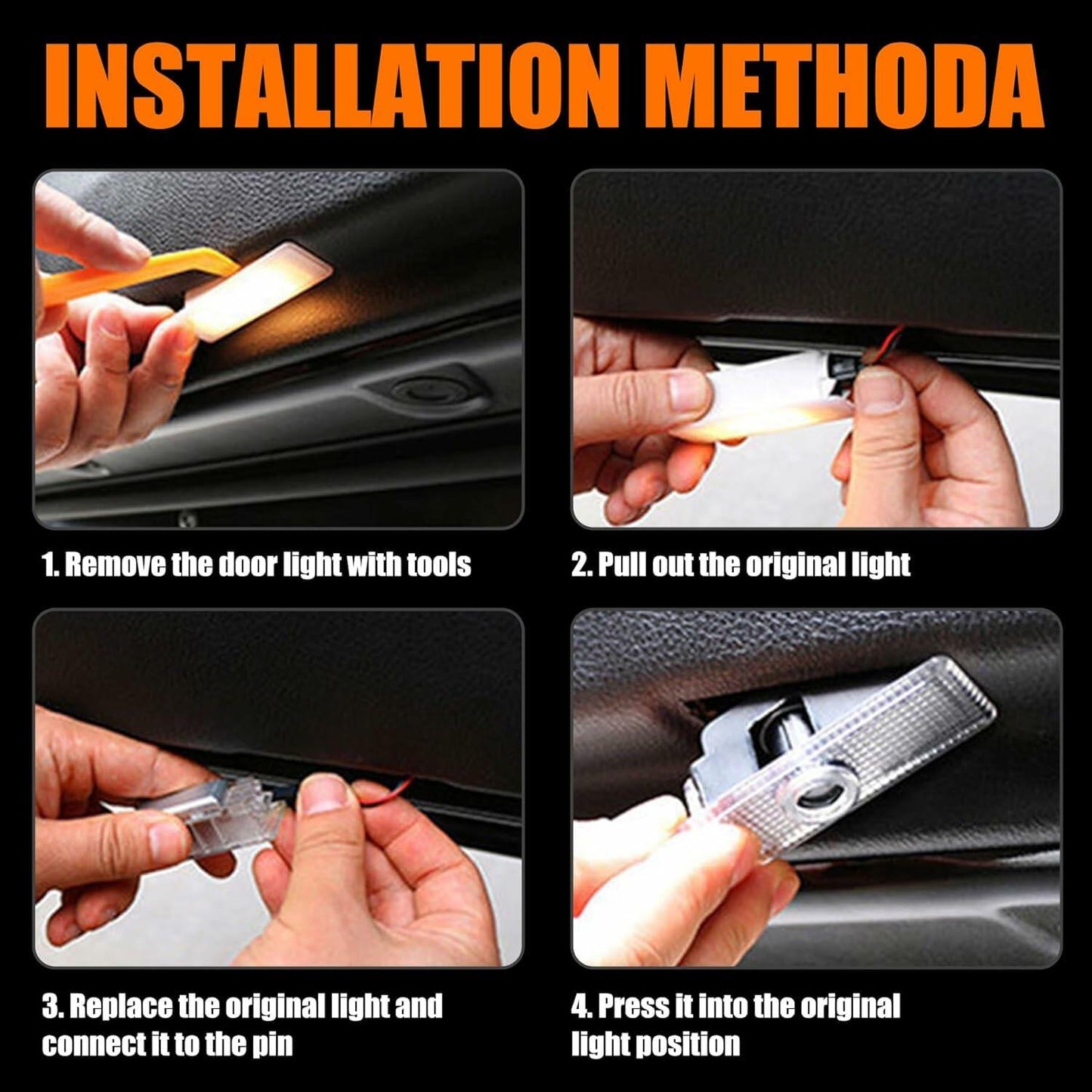 INSTALLATION METHODA

1. Remove the door light with tools

2. Pull out the original light

3. Replace the original light and connect it to the pin

4. Press it into the original light position