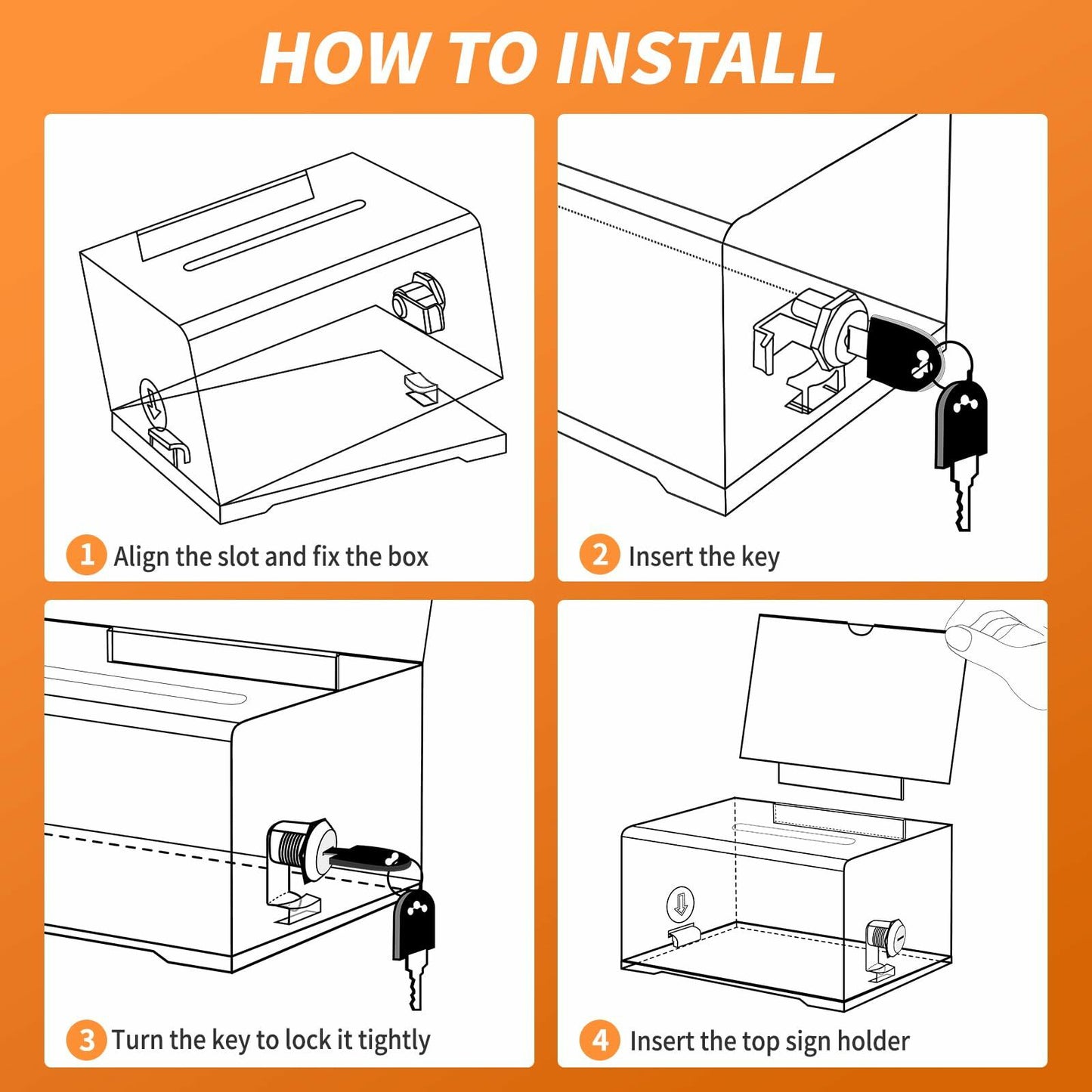 HOW TO INSTALL

1 Align the slot and fix the box

2 Insert the key

3 Turn the key to lock it tightly

4 Insert the top sign holder