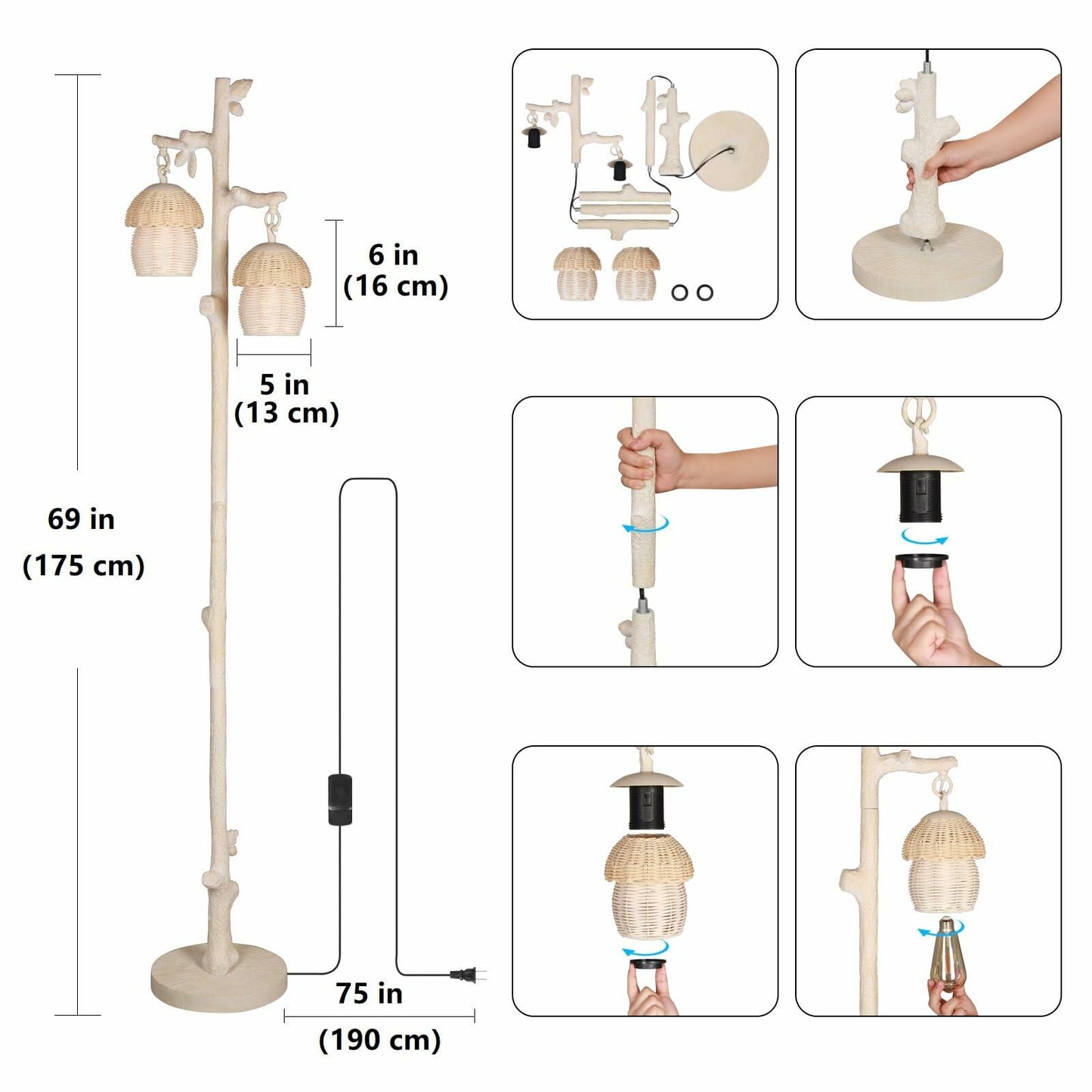 6 in
(16 cm)

5 in
(13 cm)

69 in
(175 cm)

75 in
(190 cm)