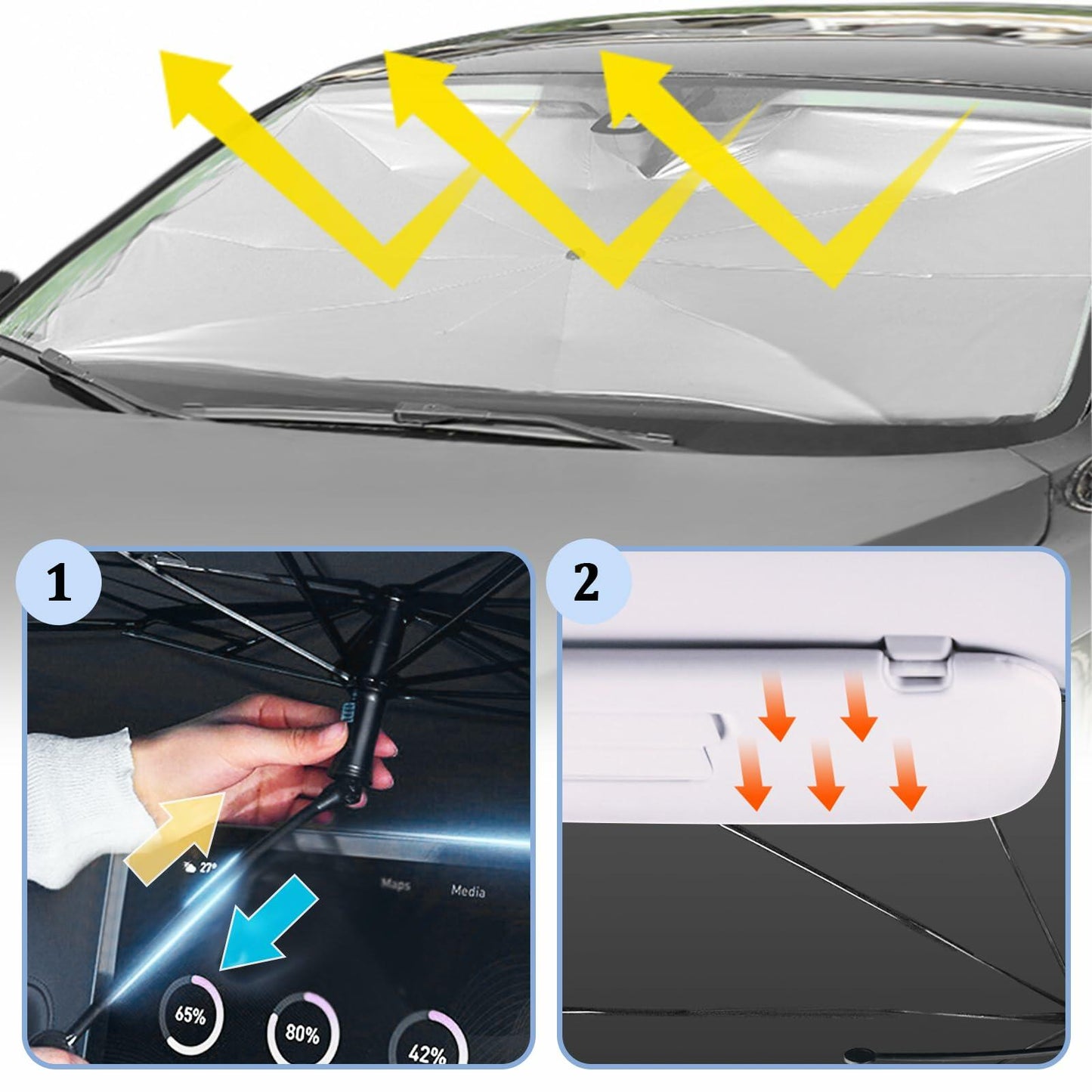 1

27°

Maps

Media

65%

80%

42%

2