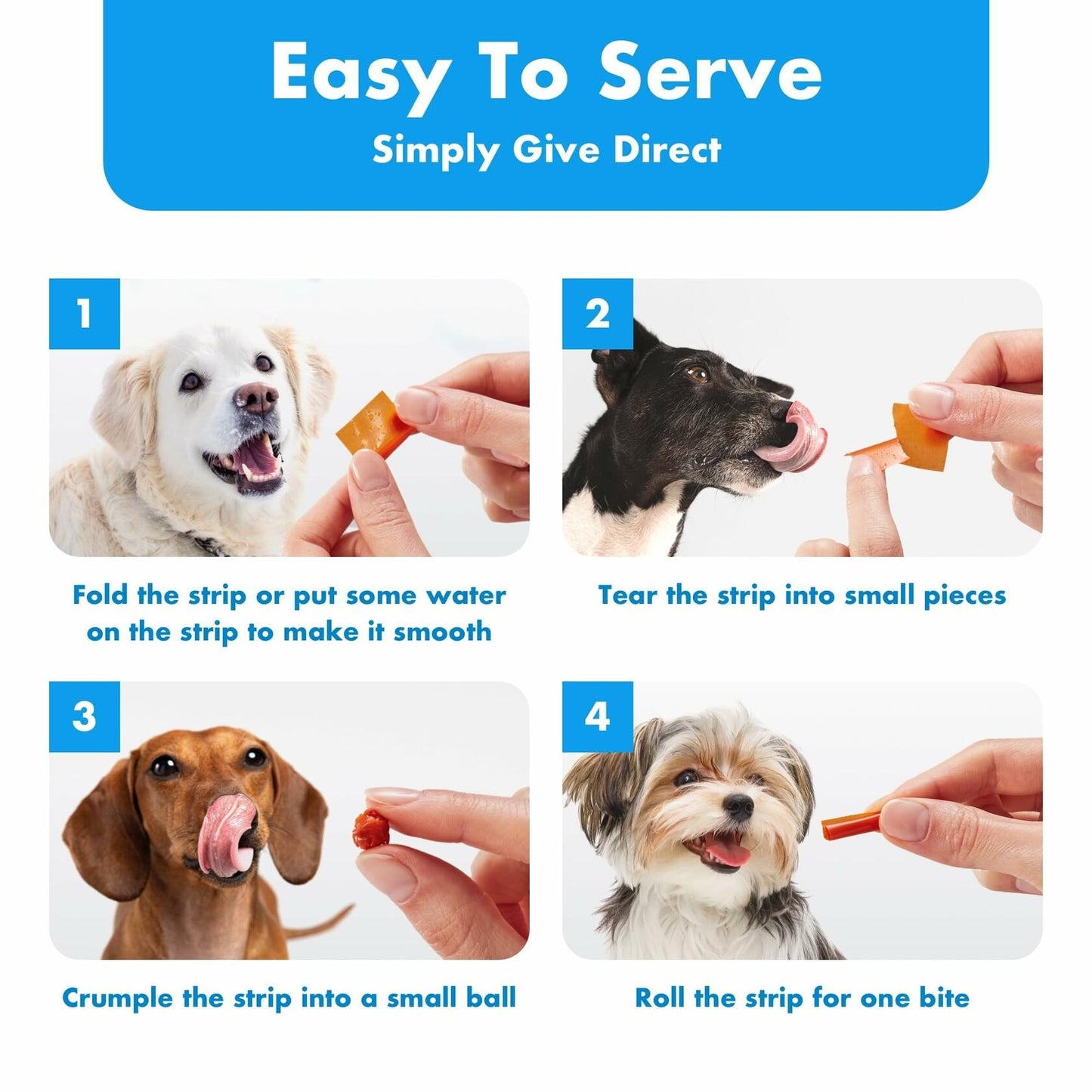 Easy To Serve

Simply Give Direct

1

Fold the strip or put some water on the strip to make it smooth

2

Tear the strip into small pieces

3

Crumple the strip into a small ball

4

Roll the strip for one bite