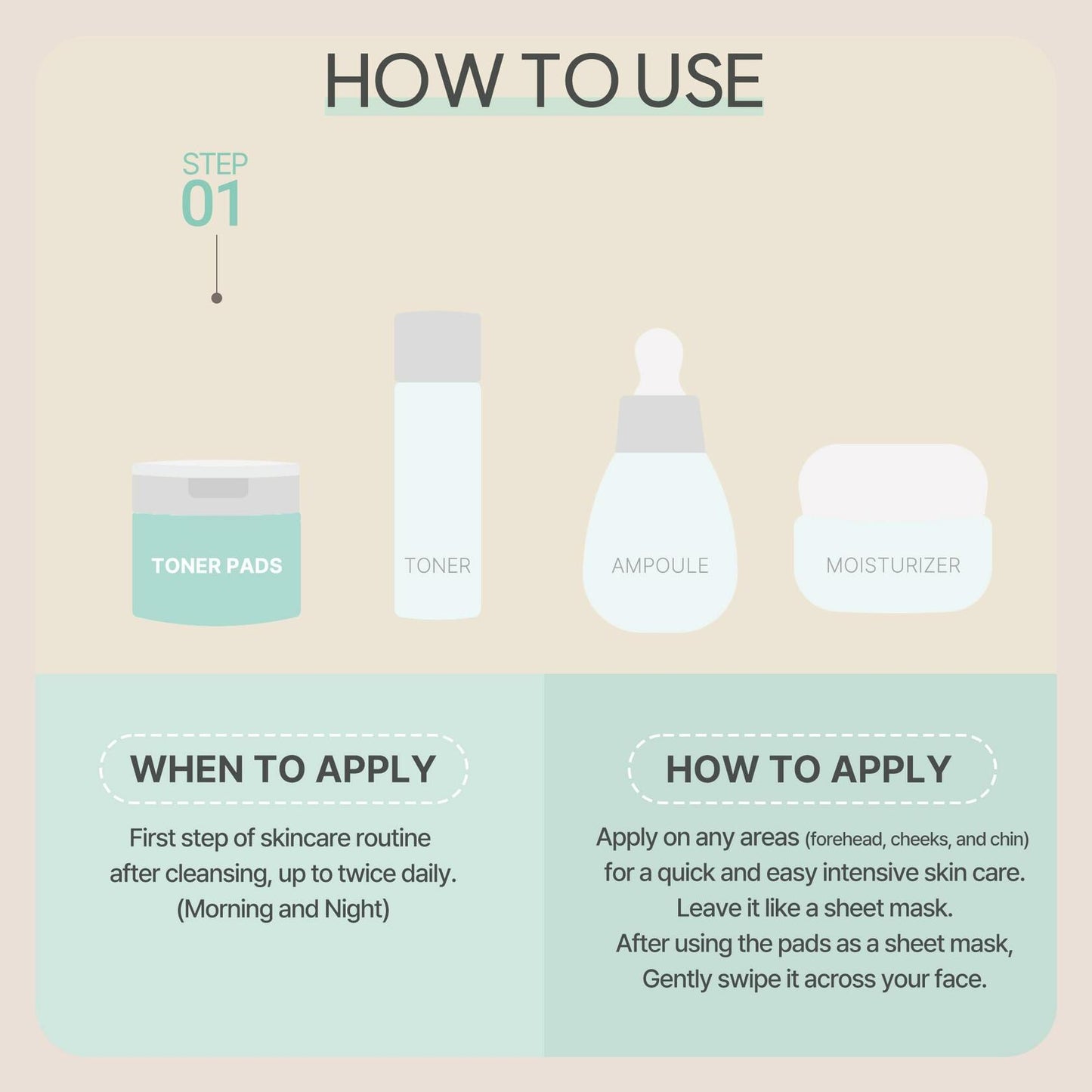 HOW TO USE

STEP
01

TONER PADS

TONER

AMPOULE

MOISTURIZER

WHEN TO APPLY

First step of skincare routine after cleansing, up to twice daily. (Morning and Night)

HOW TO APPLY

Apply on any areas (forehead, cheeks, and chin) for a quick and easy intensive skin care. Leave it like a sheet mask. After using the pads as a sheet mask, Gently swipe it across your face.