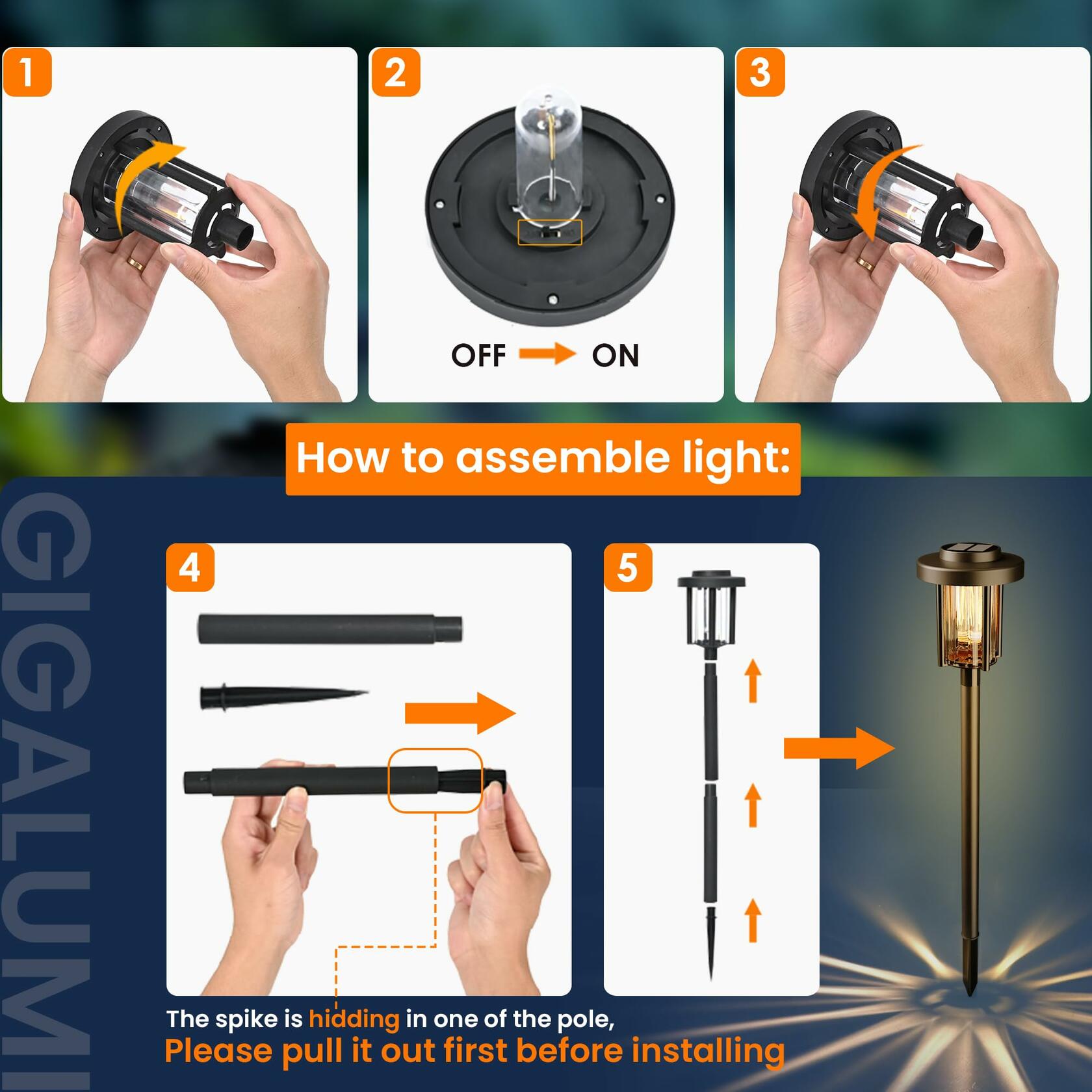 1

2

OFF ON

3

How to assemble light:

GIGALUMI

4

5

The spike is hidding in one of the pole,
Please pull it out first before installing