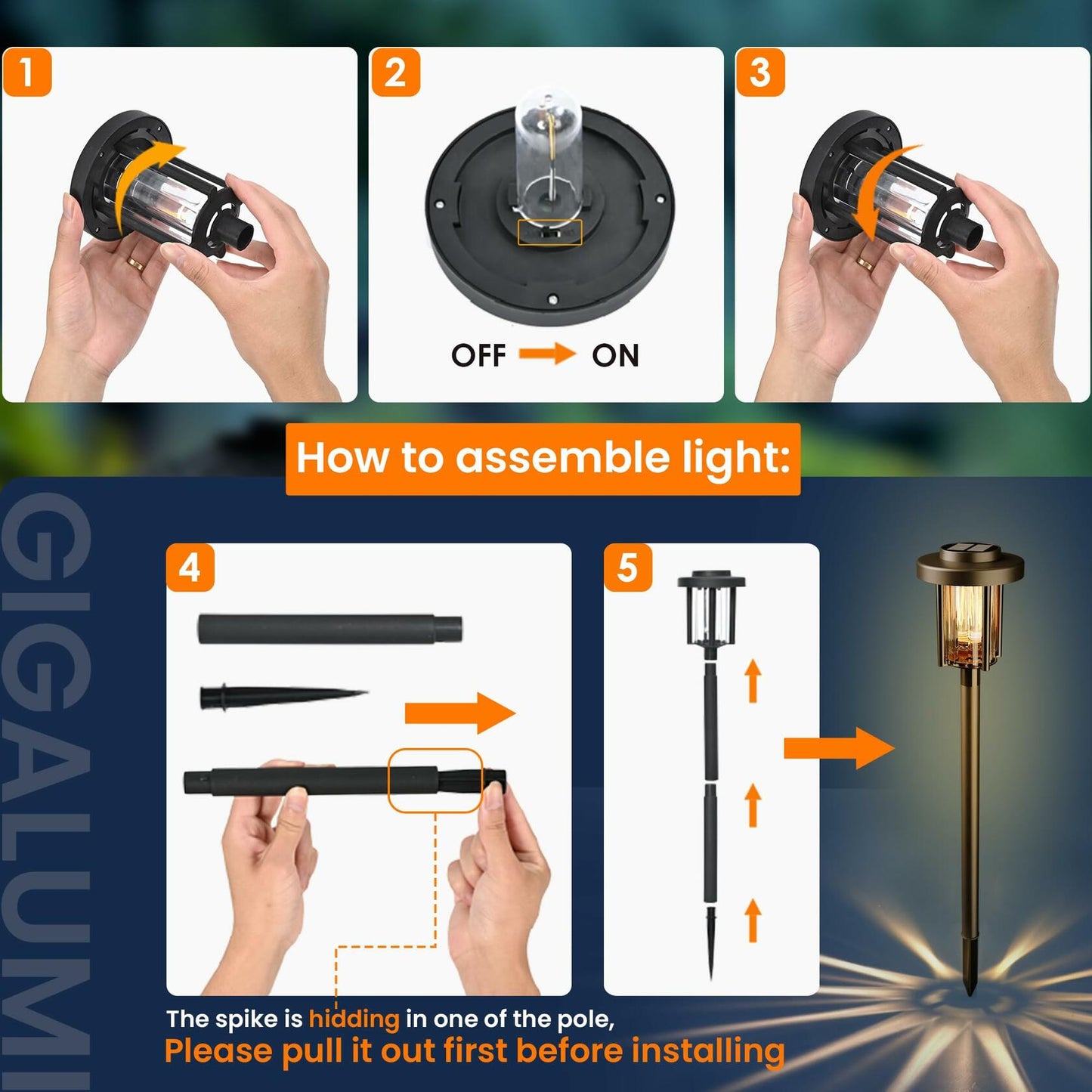 1

2

OFF ON

3

How to assemble light:

GIGALUMI

4

5

The spike is hidding in one of the pole,
Please pull it out first before installing