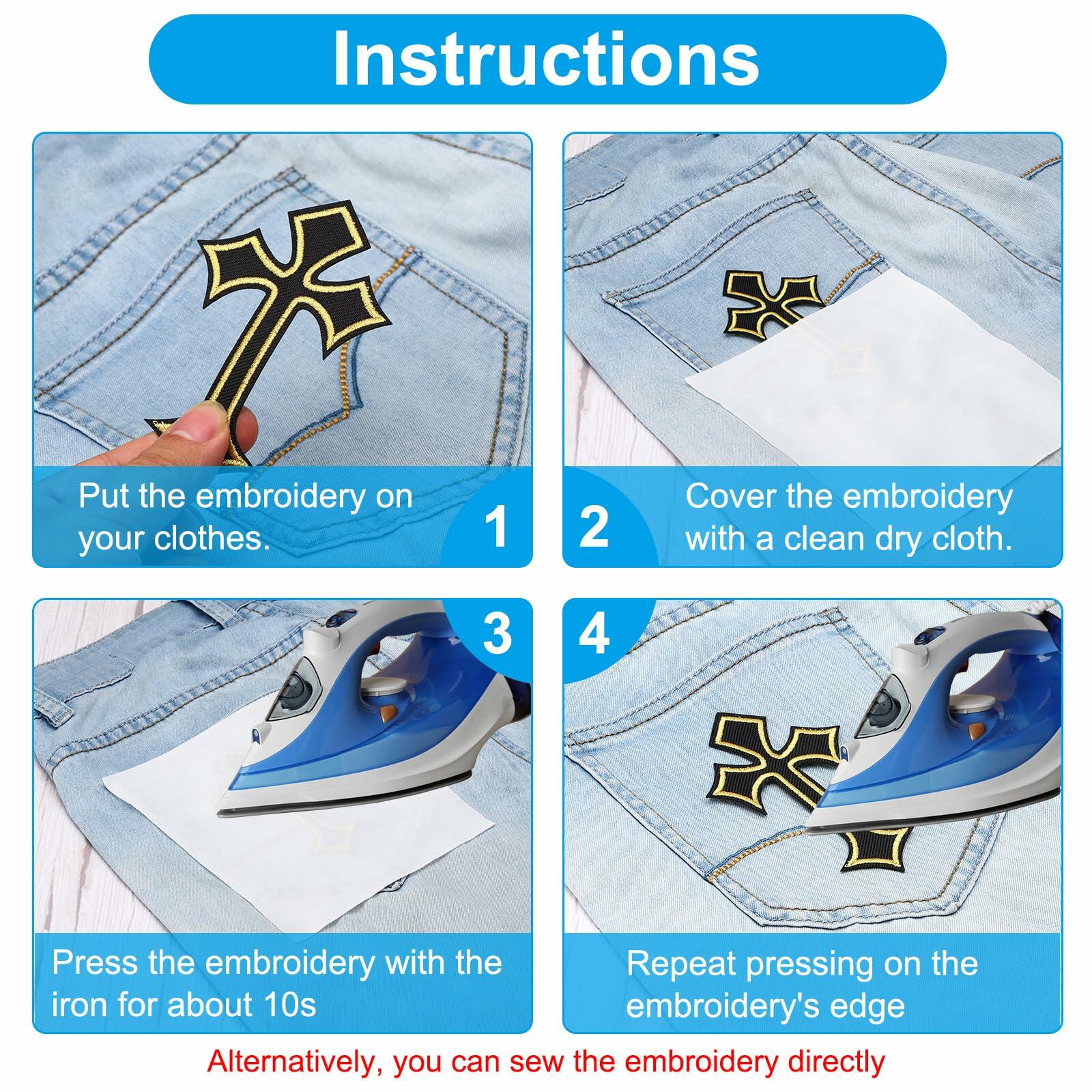 Instructions

Put the embroidery on your clothes.

1

2

Cover the embroidery with a clean dry cloth.

3

4

Press the embroidery with the iron for about 10s

Repeat pressing on the embroidery's edge

Alternatively, you can sew the embroidery directly