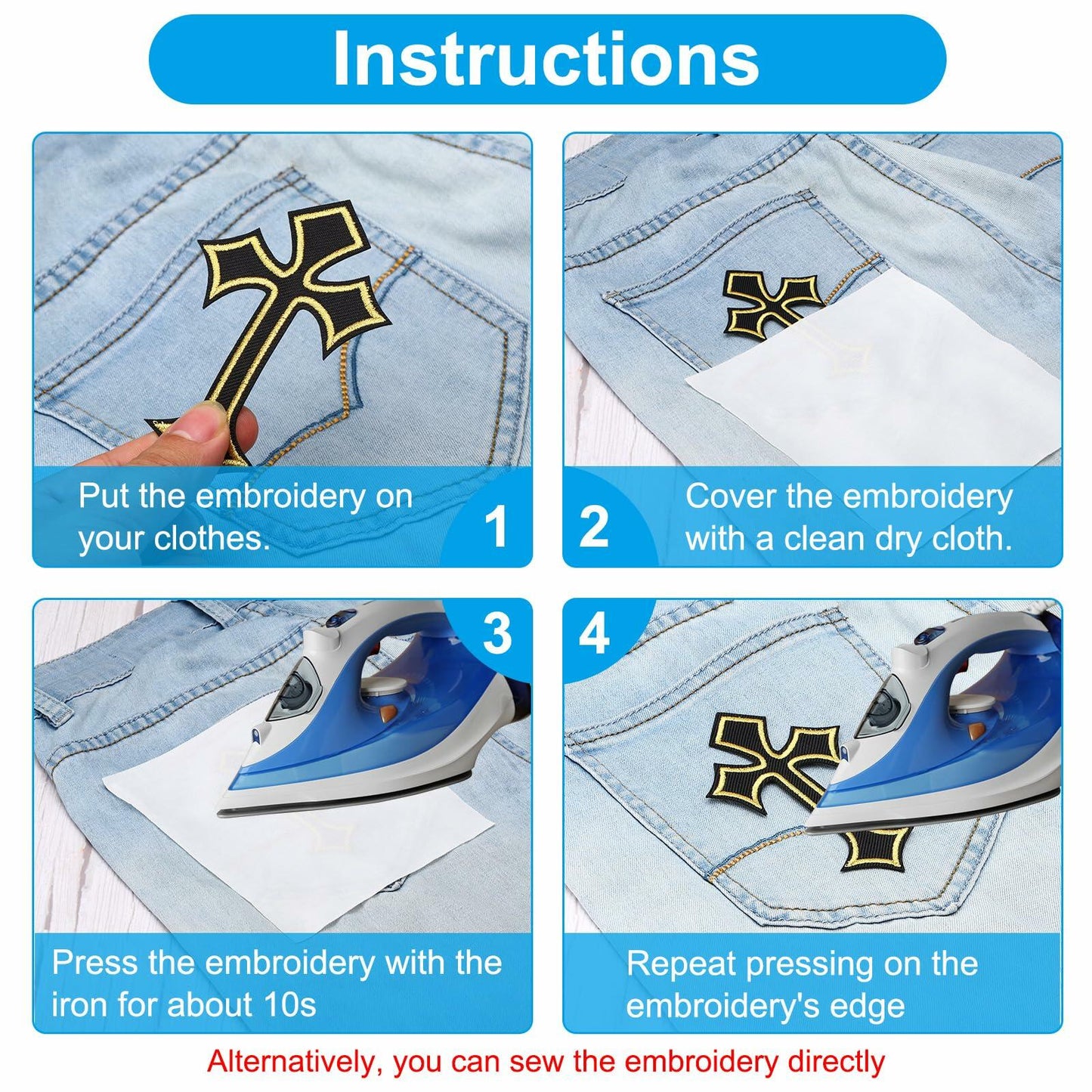 Instructions

Put the embroidery on your clothes.

1

2

Cover the embroidery with a clean dry cloth.

3

Press the embroidery with the iron for about 10s

4

Repeat pressing on the embroidery's edge

Alternatively, you can sew the embroidery directly