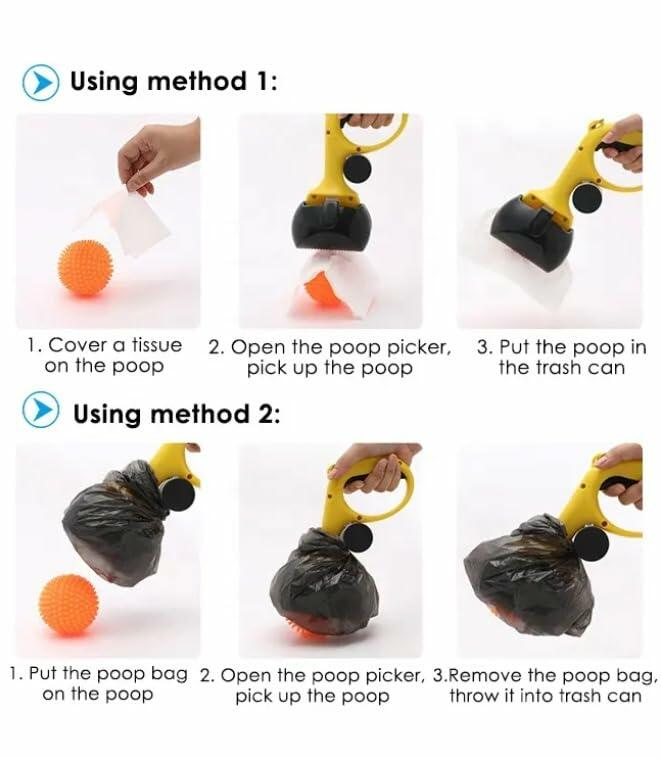 Using method 1:

1. Cover a tissue on the poop

2. Open the poop picker, pick up the poop

3. Put the poop in the trash can

Using method 2:

1. Put the poop bag on the poop

2. Open the poop picker, pick up the poop

3.Remove the poop bag, throw it into trash can