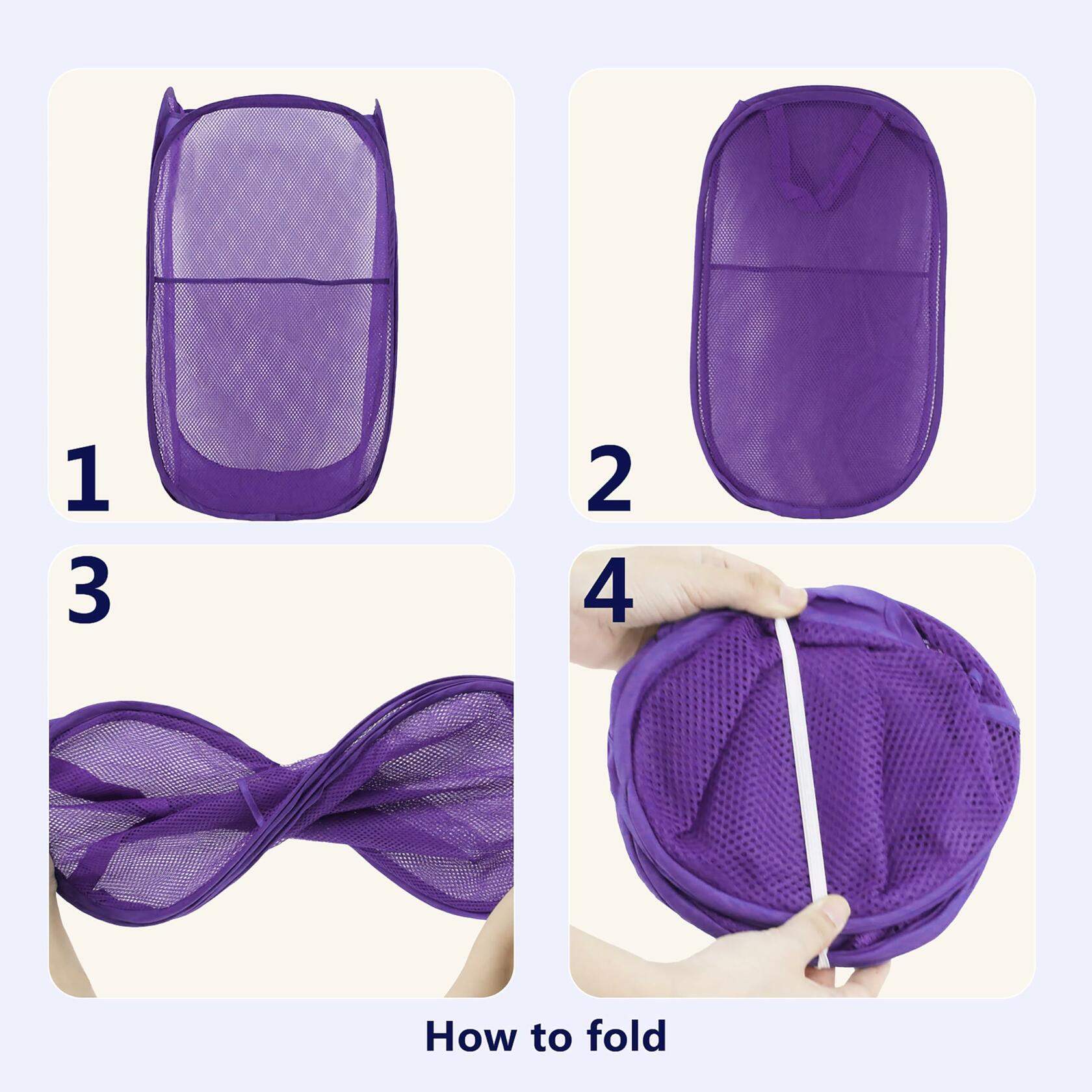 1

2

3

4

How to fold