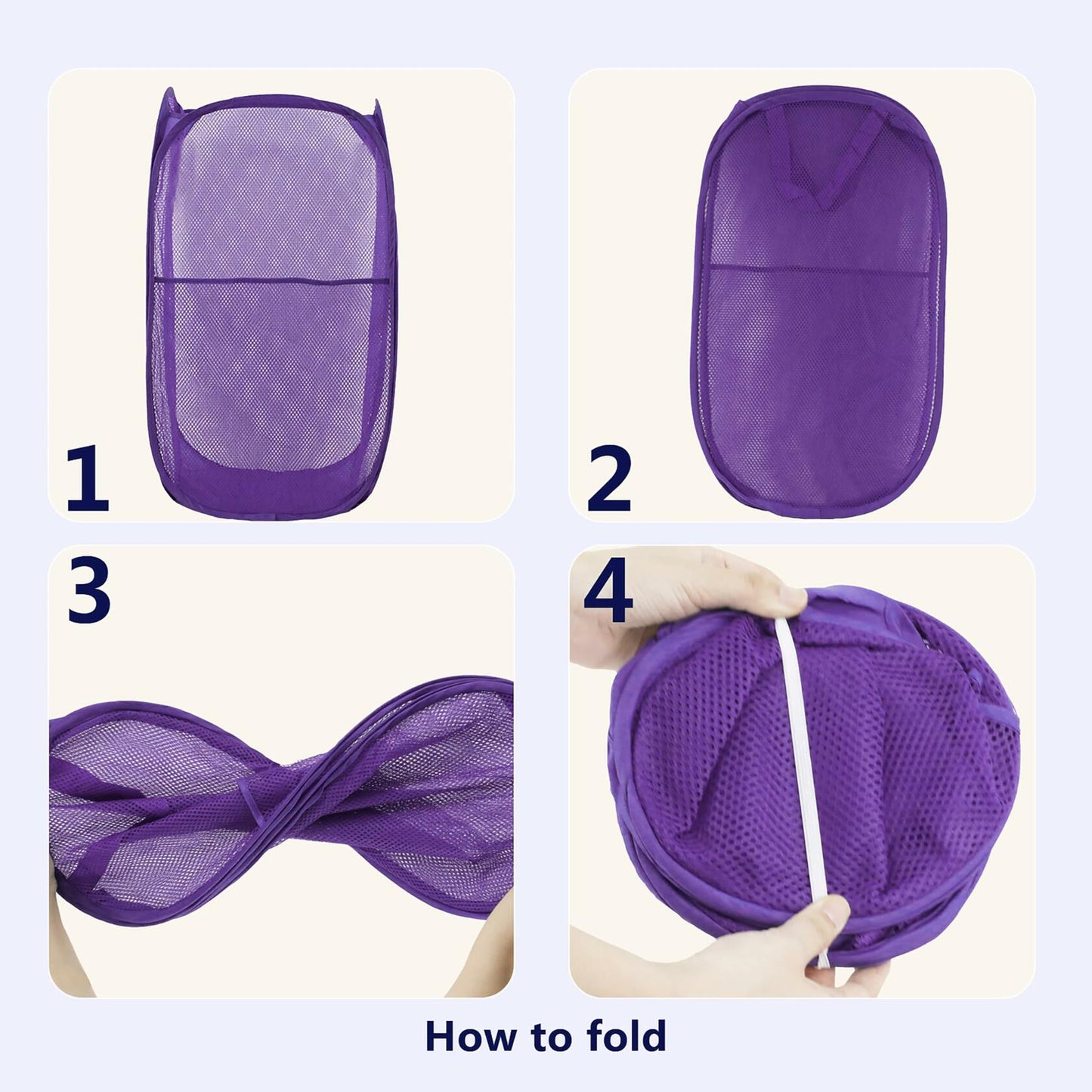 1

2

3

4

How to fold