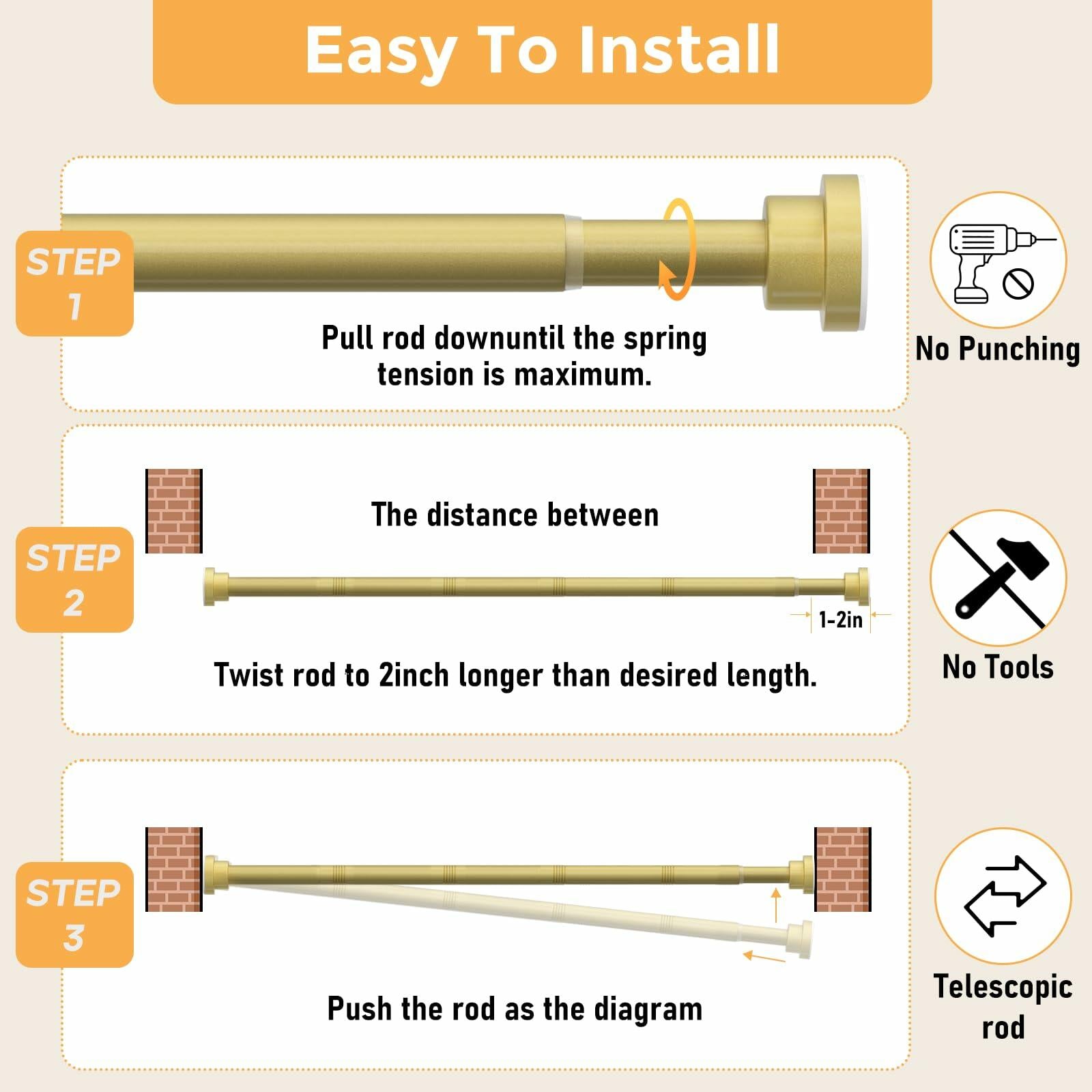 Easy To Install

STEP 1

Pull rod downuntil the spring tension is maximum.

No Punching

STEP 2

The distance between

1-2in

Twist rod to 2inch longer than desired length.

No Tools

STEP 3

Push the rod as the diagram

Telescopic rod