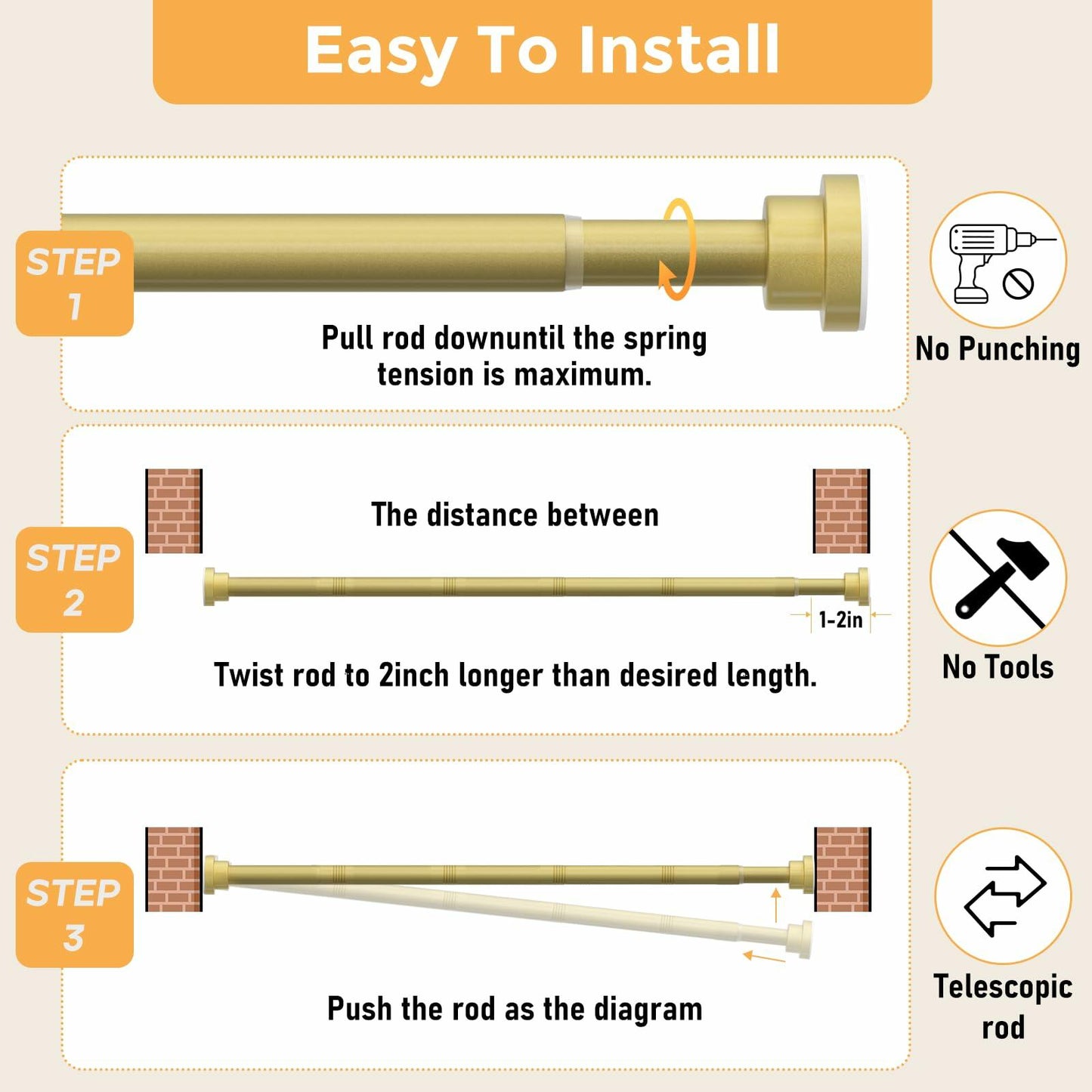 Easy To Install

STEP 1

Pull rod downuntil the spring tension is maximum.

No Punching

STEP 2

The distance between

1-2in

Twist rod to 2inch longer than desired length.

No Tools

STEP 3

Push the rod as the diagram

Telescopic rod