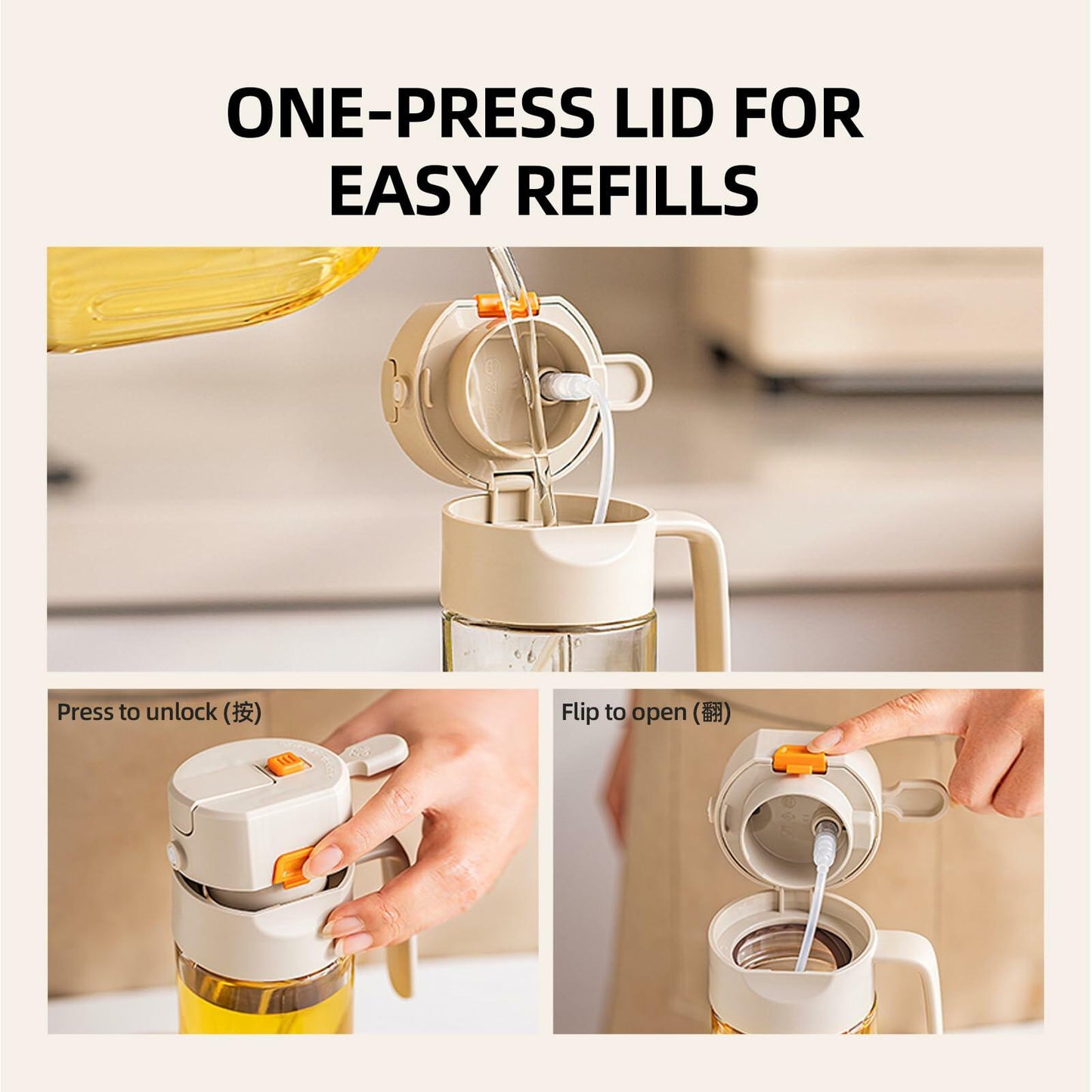 ONE-PRESS LID FOR EASY REFILLS

Press to unlock (按)

Flip to open (翻)