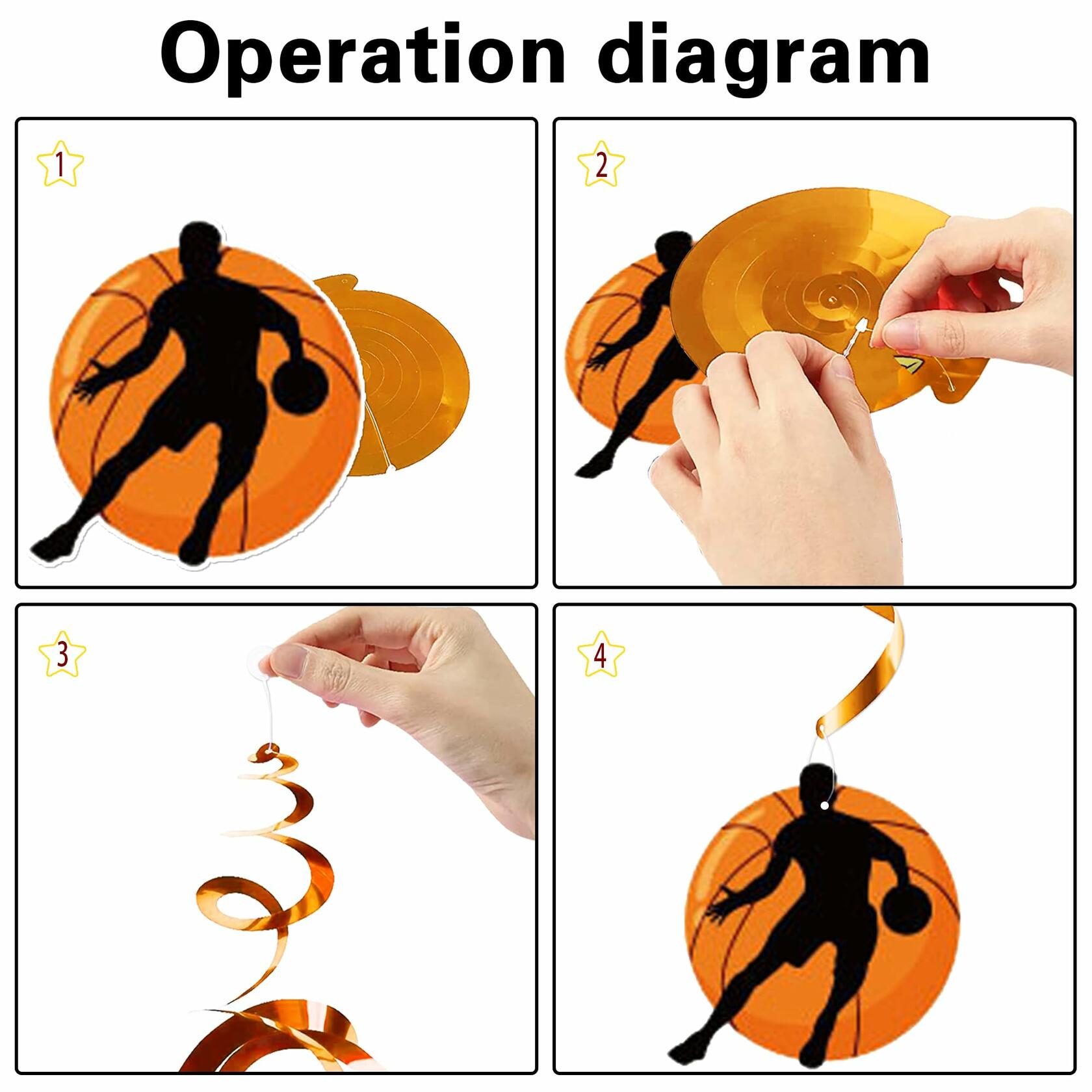 Operation diagram

1

2

3

4