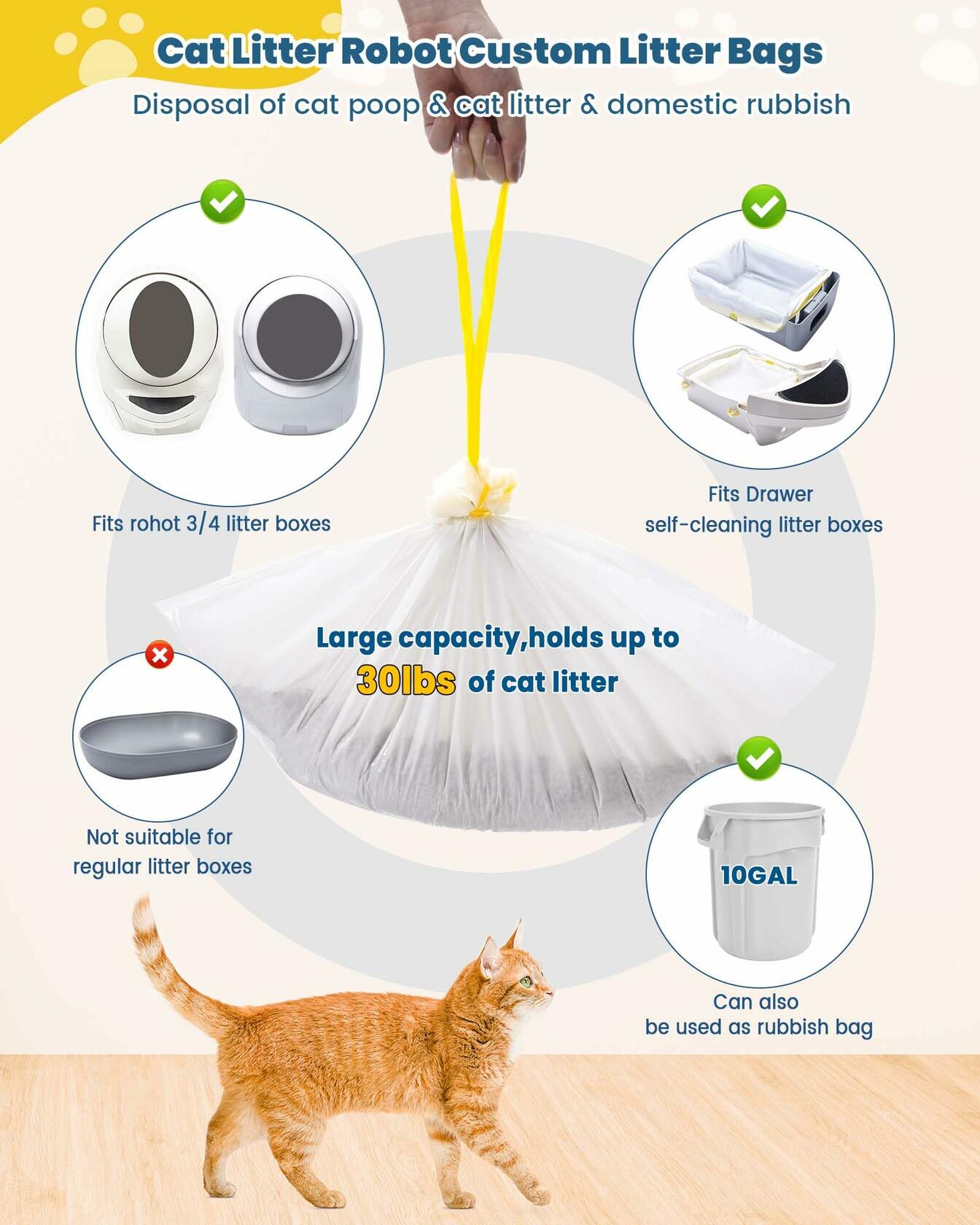 Cat Litter Robot Custom Litter Bags

Disposal of cat poop & cat litter & domestic rubbish

Fits rohot 3/4 litter boxes

Fits Drawer self-cleaning litter boxes

Large capacity,holds up to 30lbs of cat litter

Not suitable for regular litter boxes

10GAL

Can also be used as rubbish bag