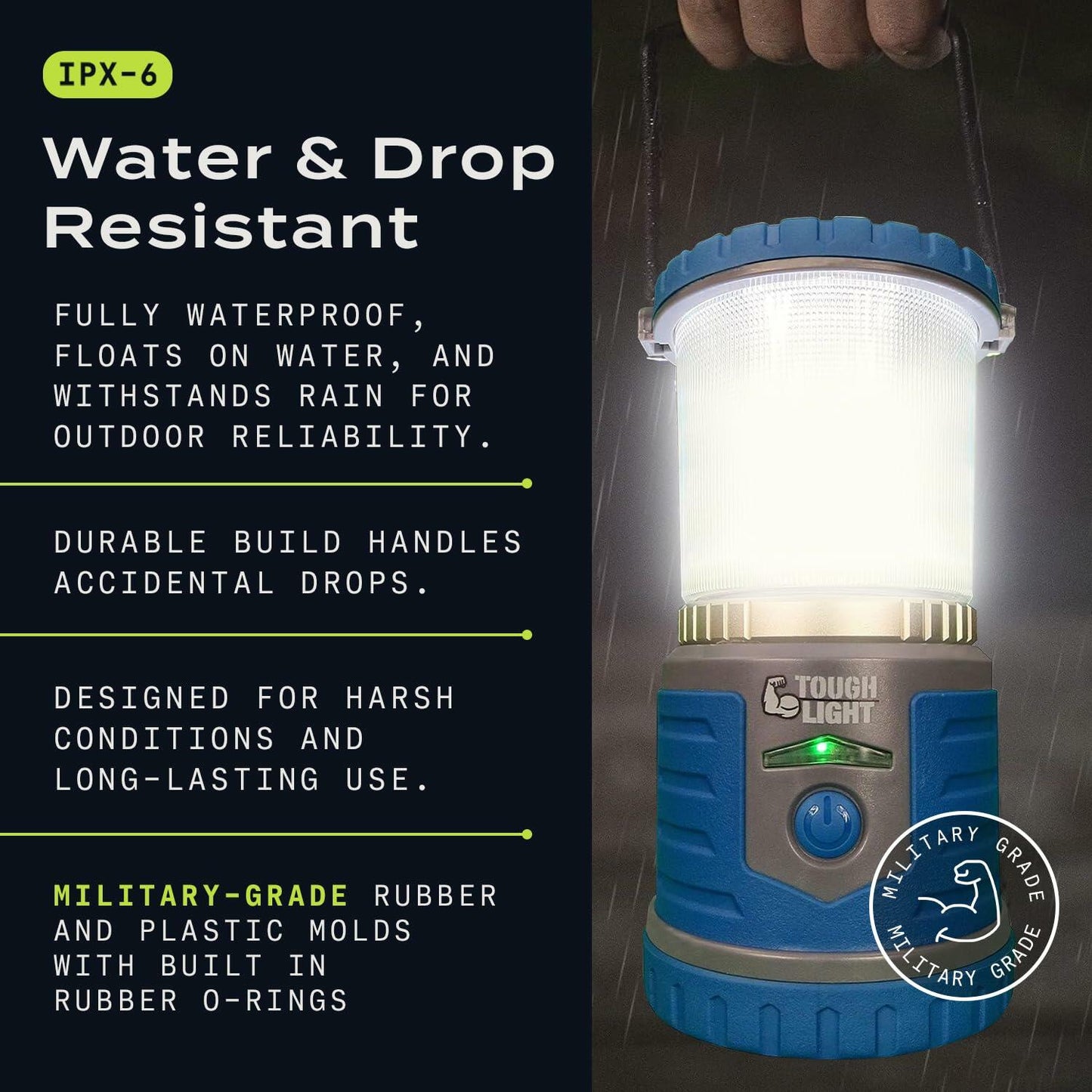 IPX-6

Water & Drop Resistant

FULLY WATERPROOF, FLOATS ON WATER, AND WITHSTANDS RAIN FOR OUTDOOR RELIABILITY.

DURABLE BUILD HANDLES ACCIDENTAL DROPS.

DESIGNED FOR HARSH CONDITIONS AND LONG-LASTING USE.

MILITARY-GRADE RUBBER AND PLASTIC MOLDS WITH BUILT IN RUBBER O-RINGS

TOUGH LIGHT

MILITARY GRADE MILITARY GRADE