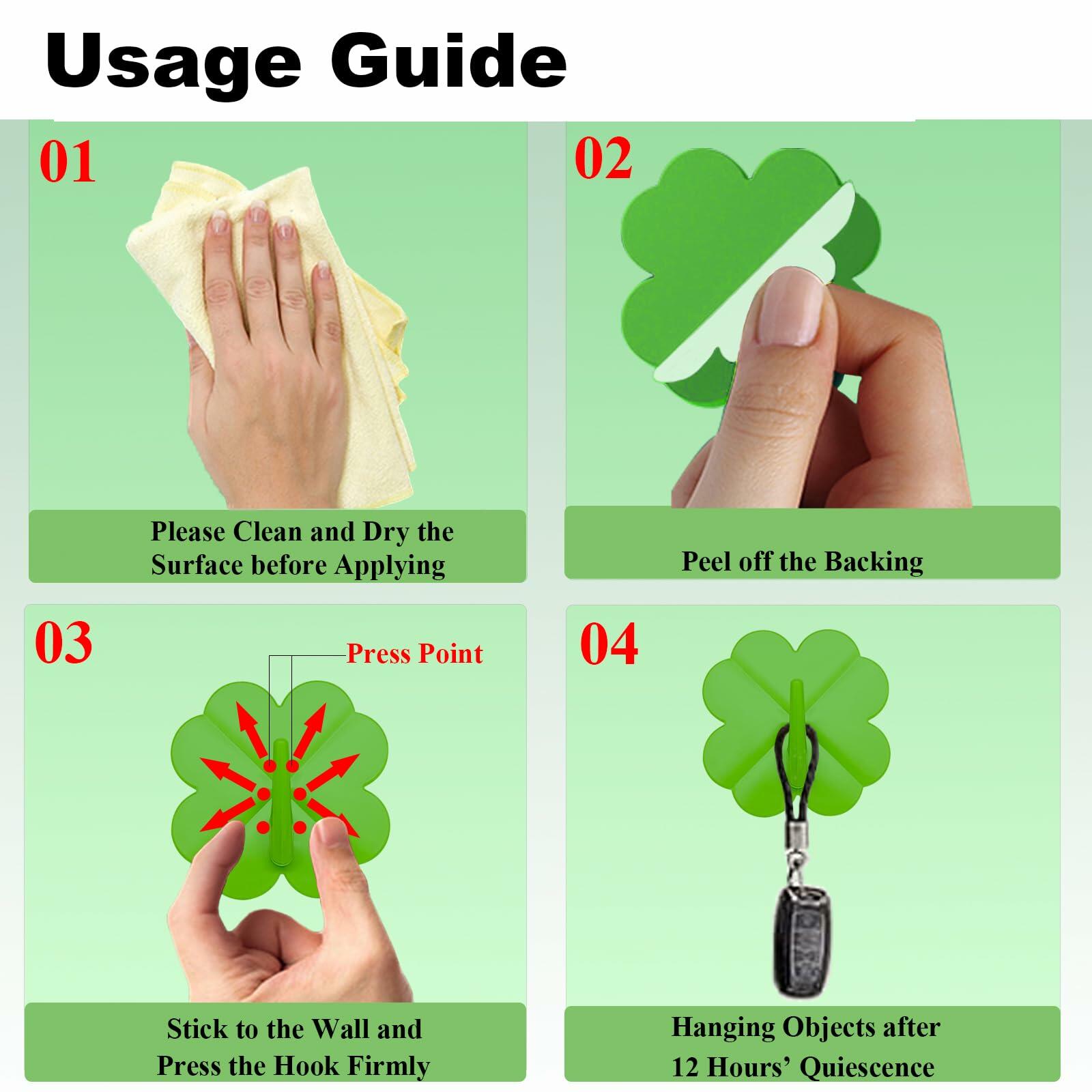 Usage Guide

01

Please Clean and Dry the Surface before Applying

02

Peel off the Backing

03

Press Point

Stick to the Wall and Press the Hook Firmly

04

Hanging Objects after 12 Hours' Quiescence