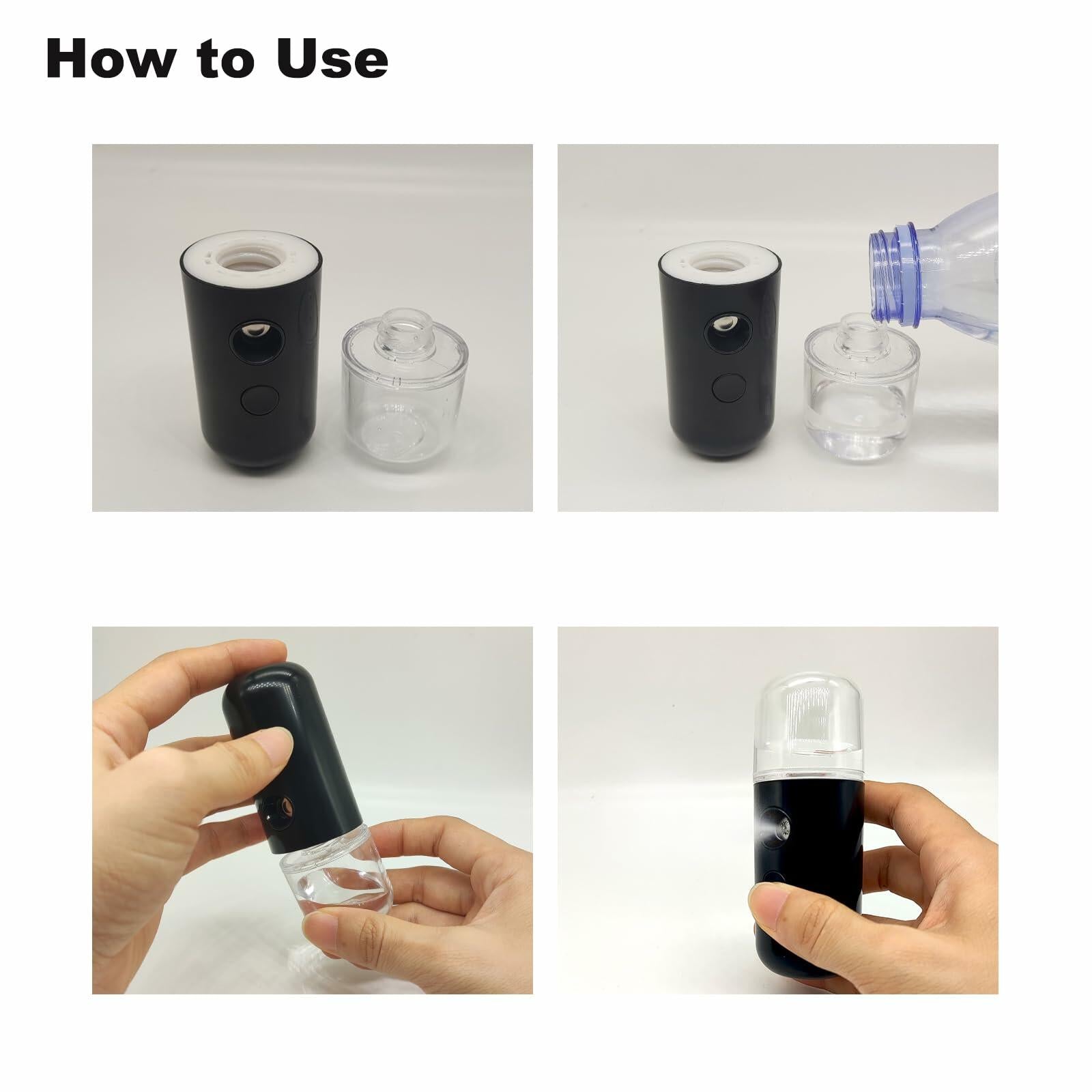 How to Use