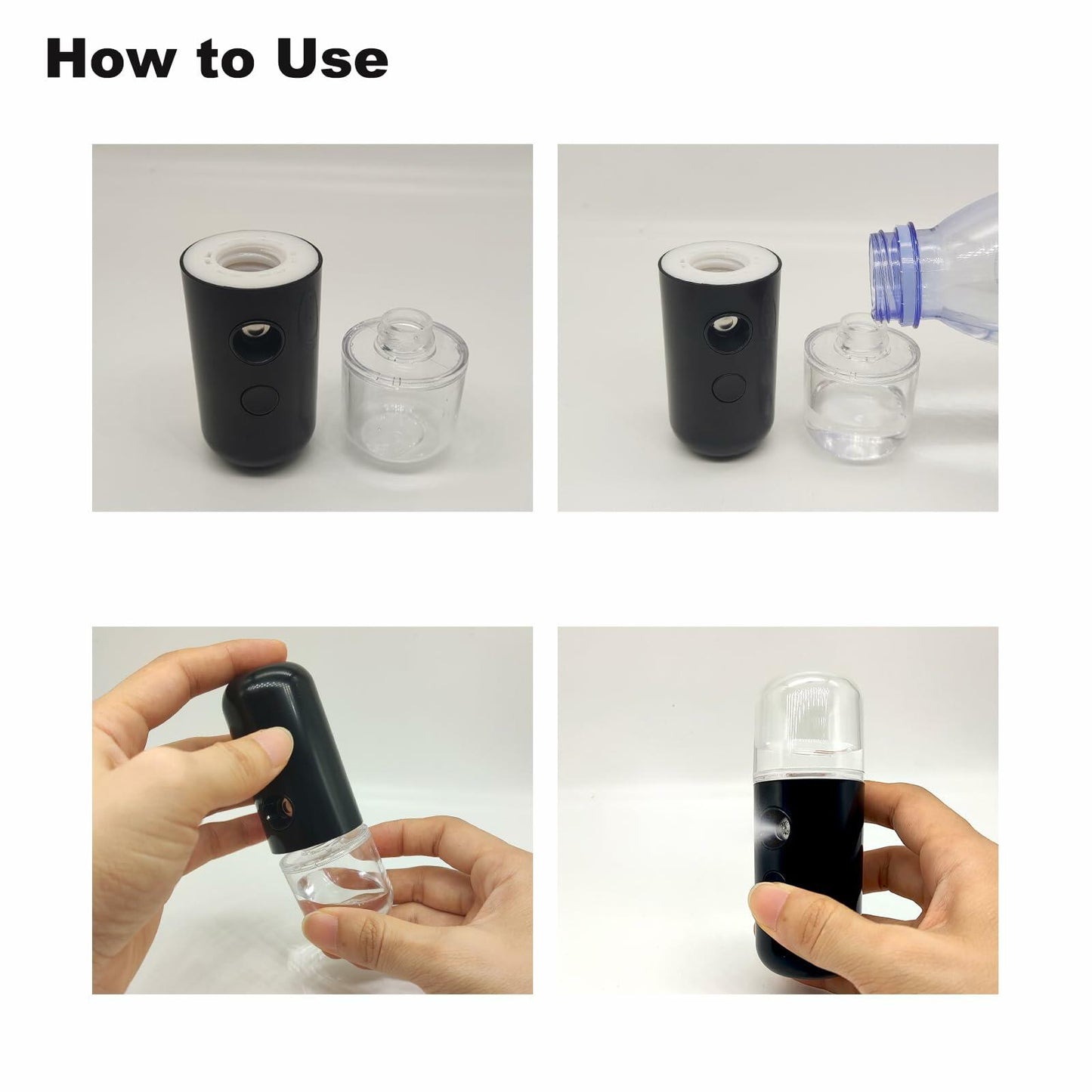 How to Use