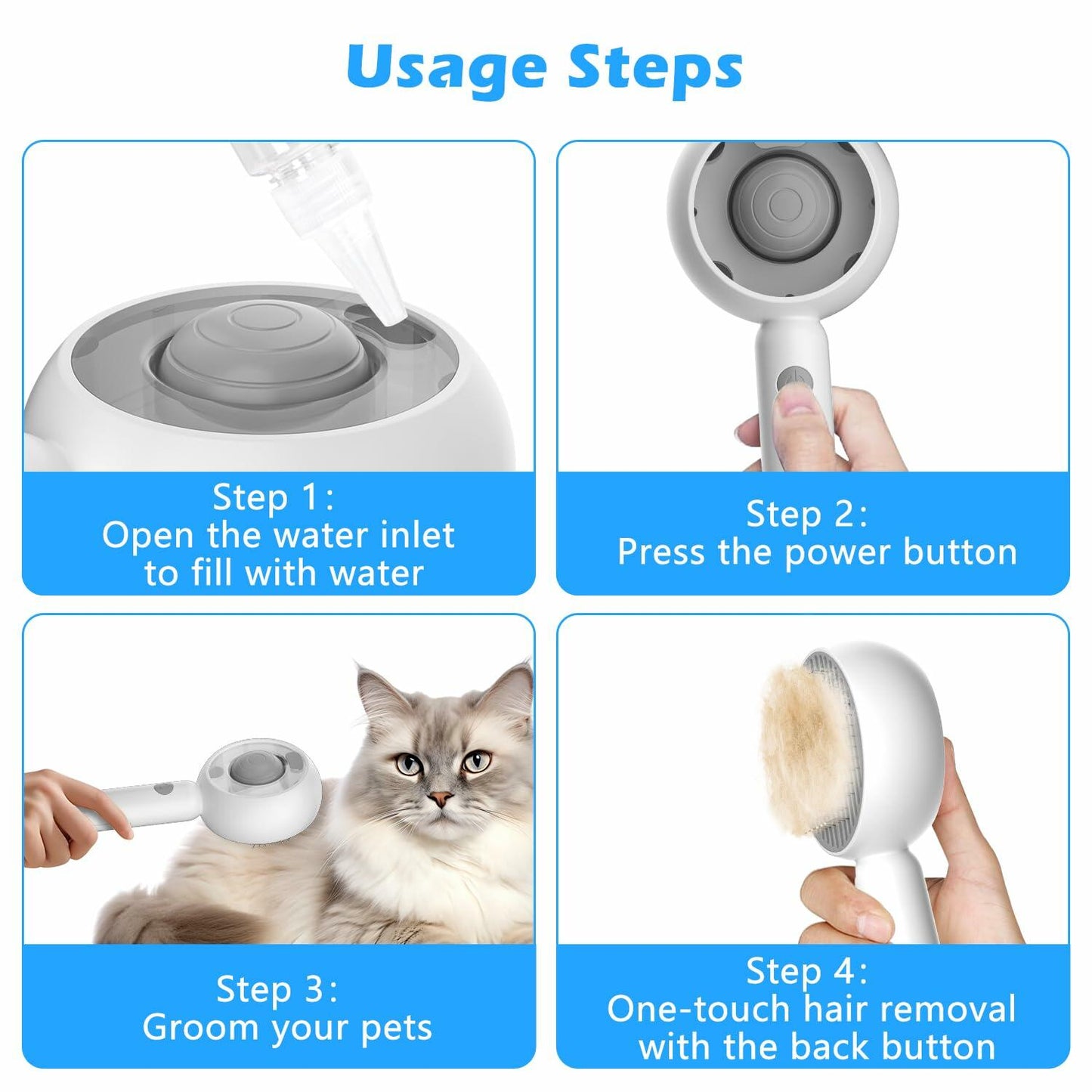 Usage Steps

Step 1:
Open the water inlet to fill with water

Step 2:
Press the power button

Step 3:
Groom your pets

Step 4:
One-touch hair removal with the back button