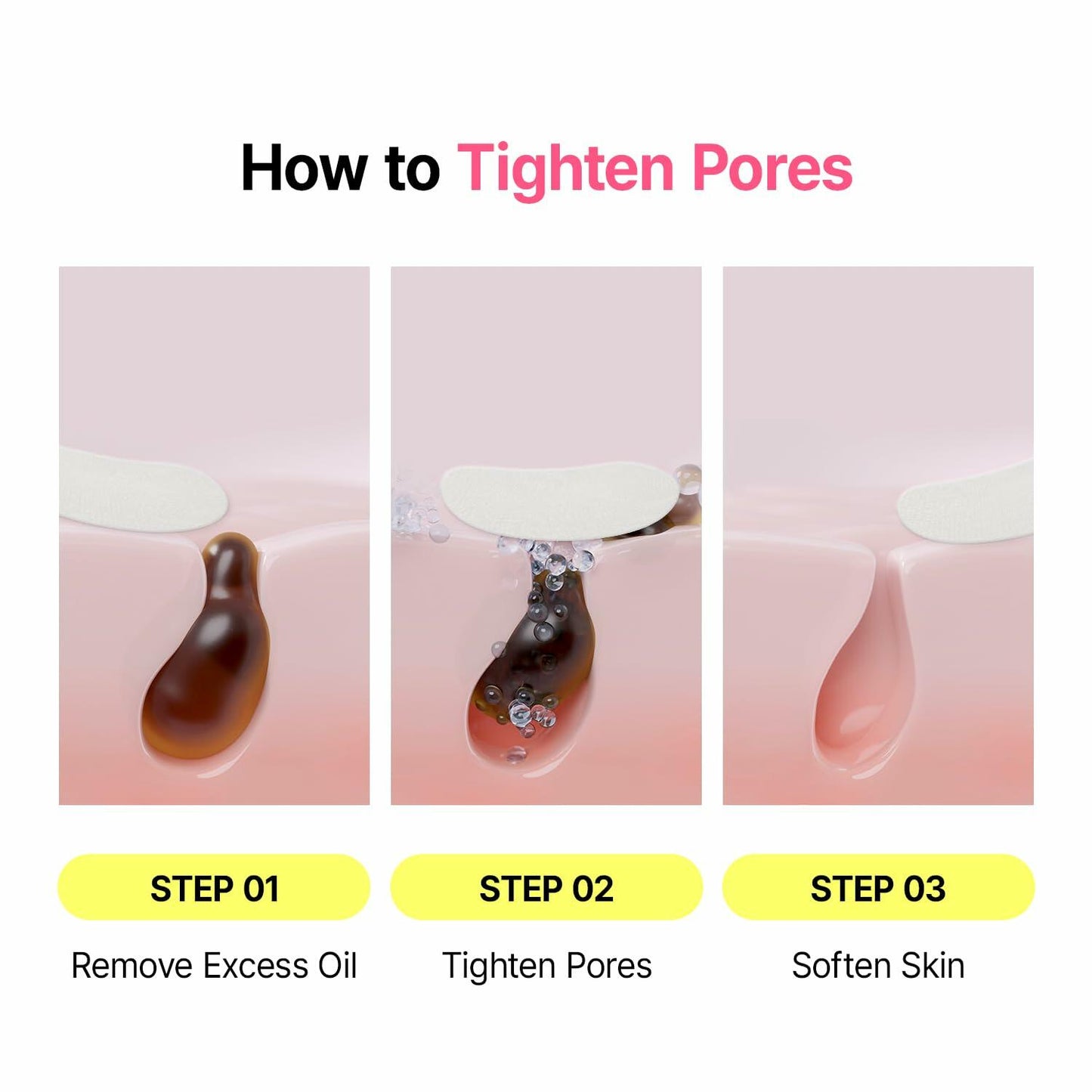 How to Tighten Pores

STEP 01

Remove Excess Oil

STEP 02

Tighten Pores

STEP 03

Soften Skin