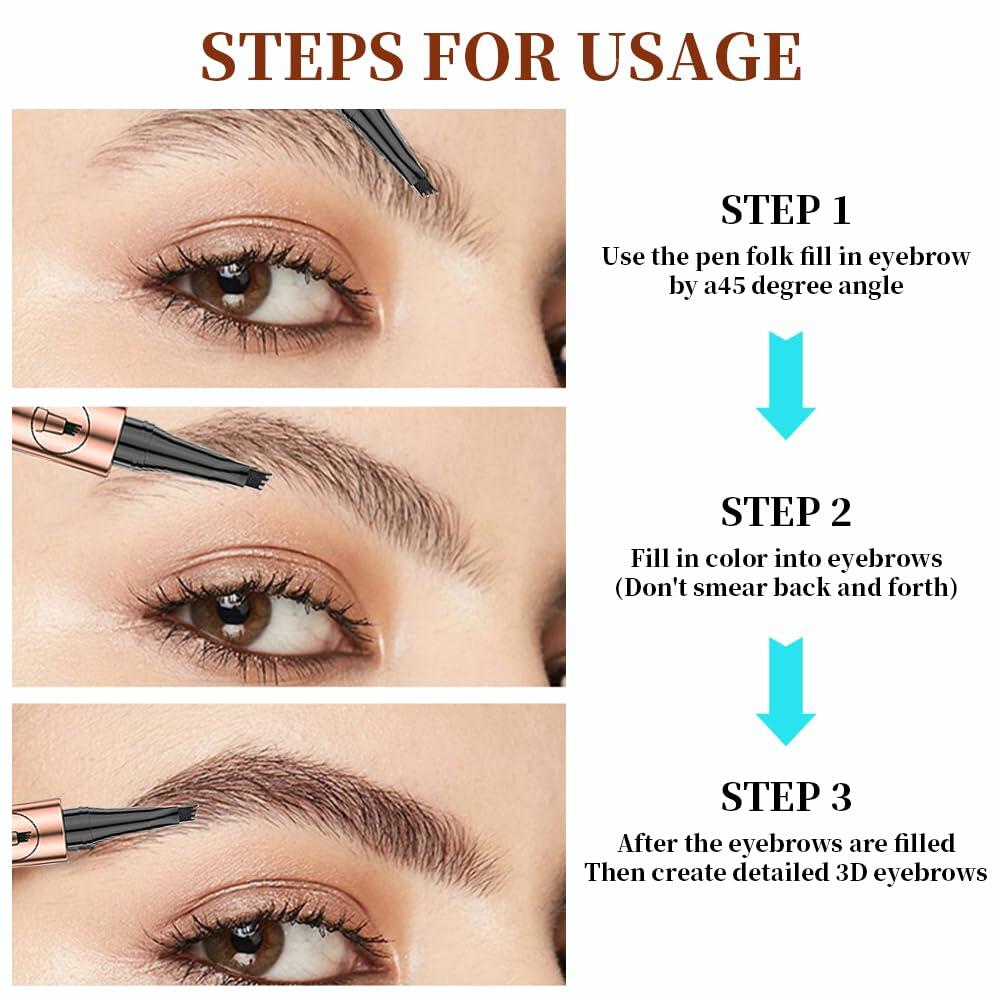 STEPS FOR USAGE

STEP 1
Use the pen folk fill in eyebrow by a45 degree angle

STEP 2
Fill in color into eyebrows (Don't smear back and forth)

STEP 3
After the eyebrows are filled Then create detailed 3D eyebrows