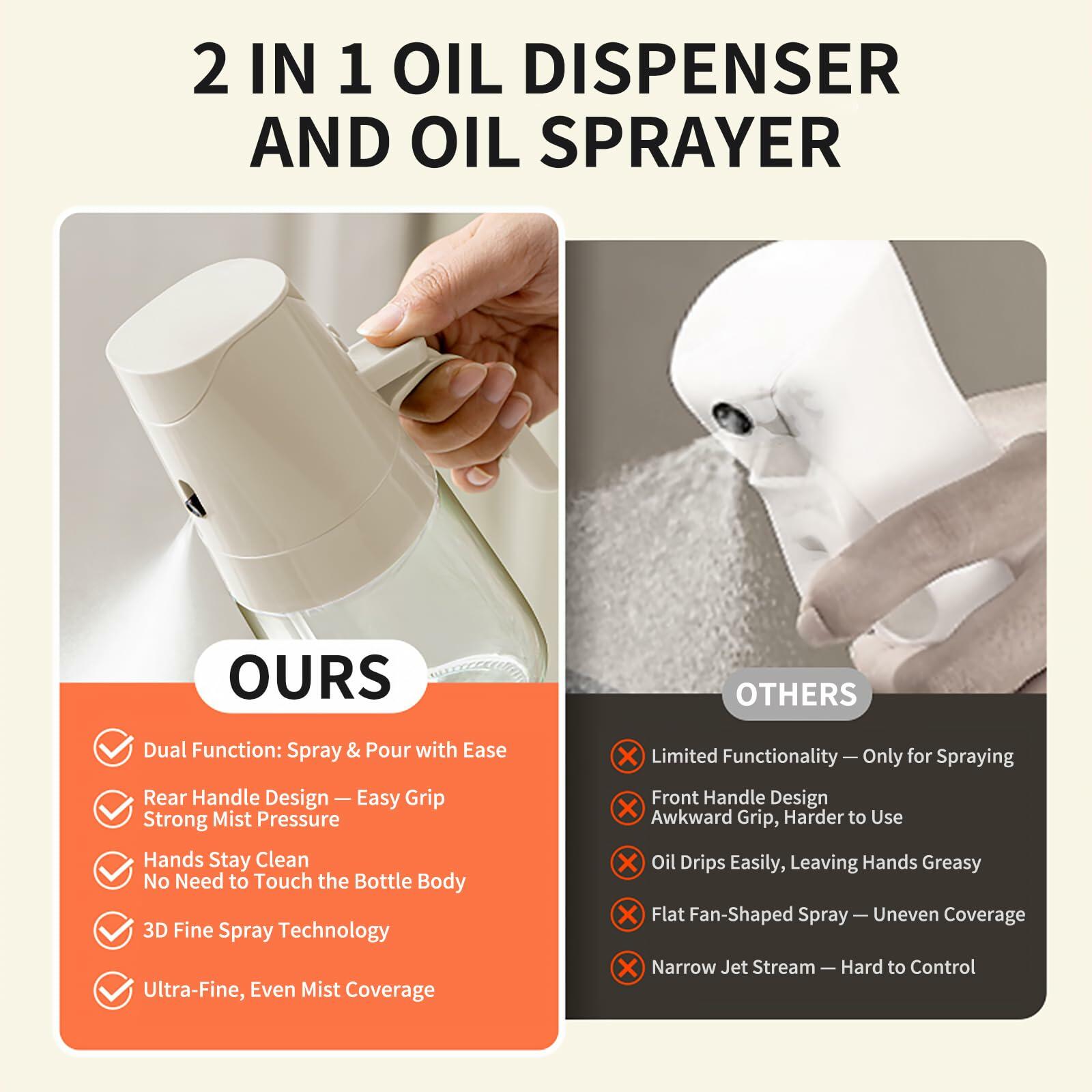 2 IN 1 OIL DISPENSER AND OIL SPRAYER

OURS

Dual Function: Spray & Pour with Ease

Rear Handle Design — Easy Grip
Strong Mist Pressure

Hands Stay Clean
No Need to Touch the Bottle Body

3D Fine Spray Technology

Ultra-Fine, Even Mist Coverage

OTHERS

Limited Functionality — Only for Spraying

Front Handle Design
Awkward Grip, Harder to Use

Oil Drips Easily, Leaving Hands Greasy

Flat Fan-Shaped Spray — Uneven Coverage

Narrow Jet Stream — Hard to Control