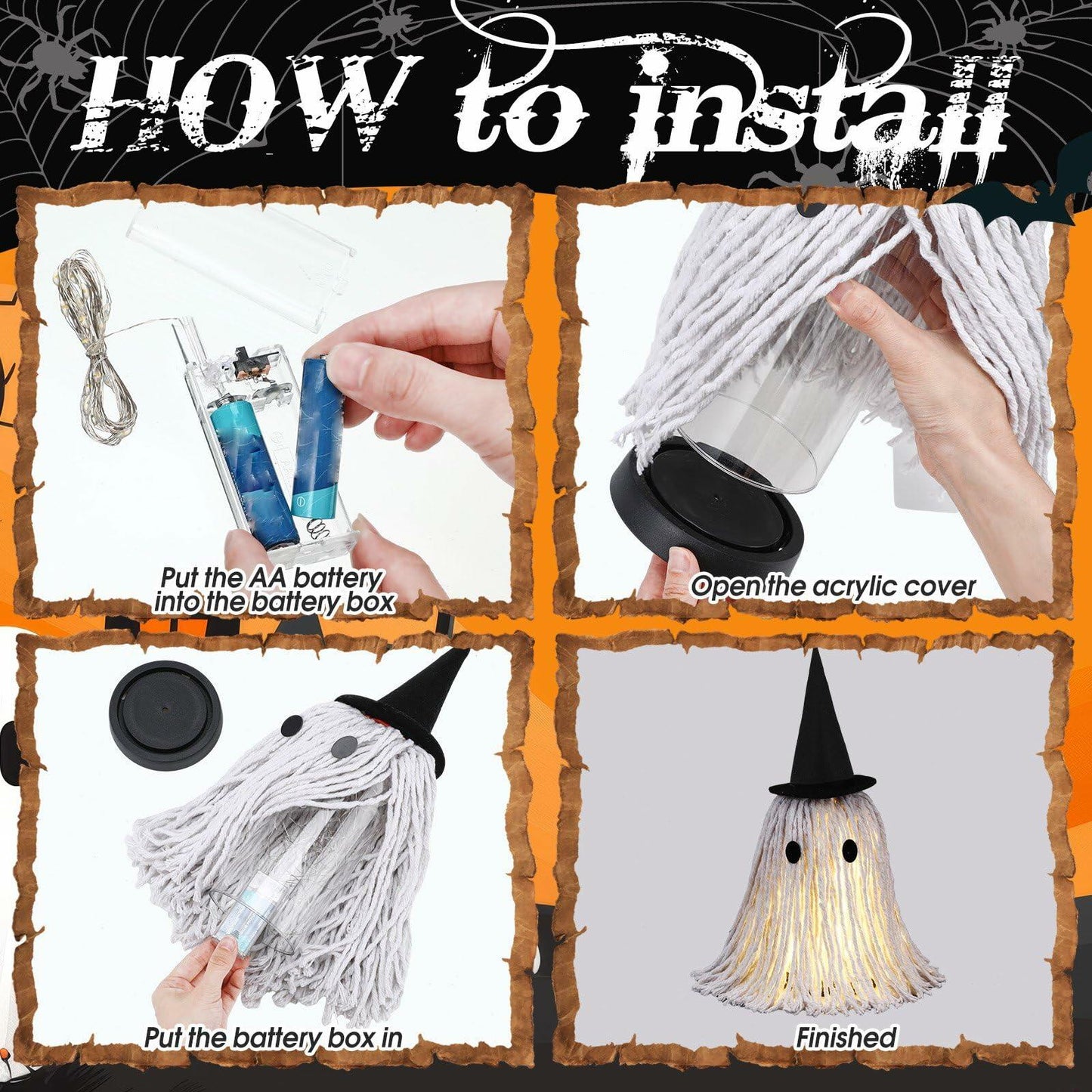 HOW to install

Put the AA battery into the battery box

Open the acrylic cover

Put the battery box in

Finished